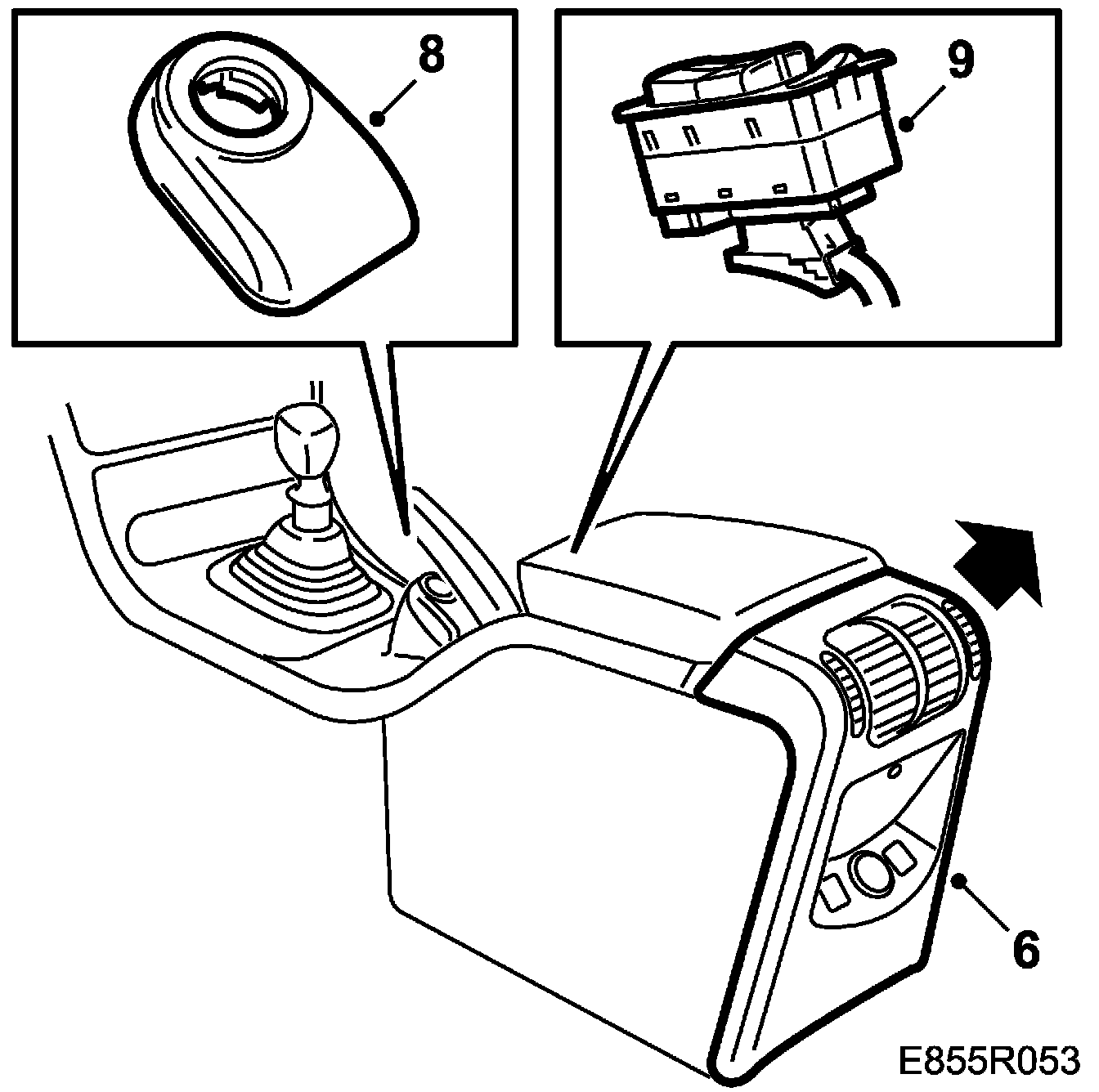 8
9
6
E855R053