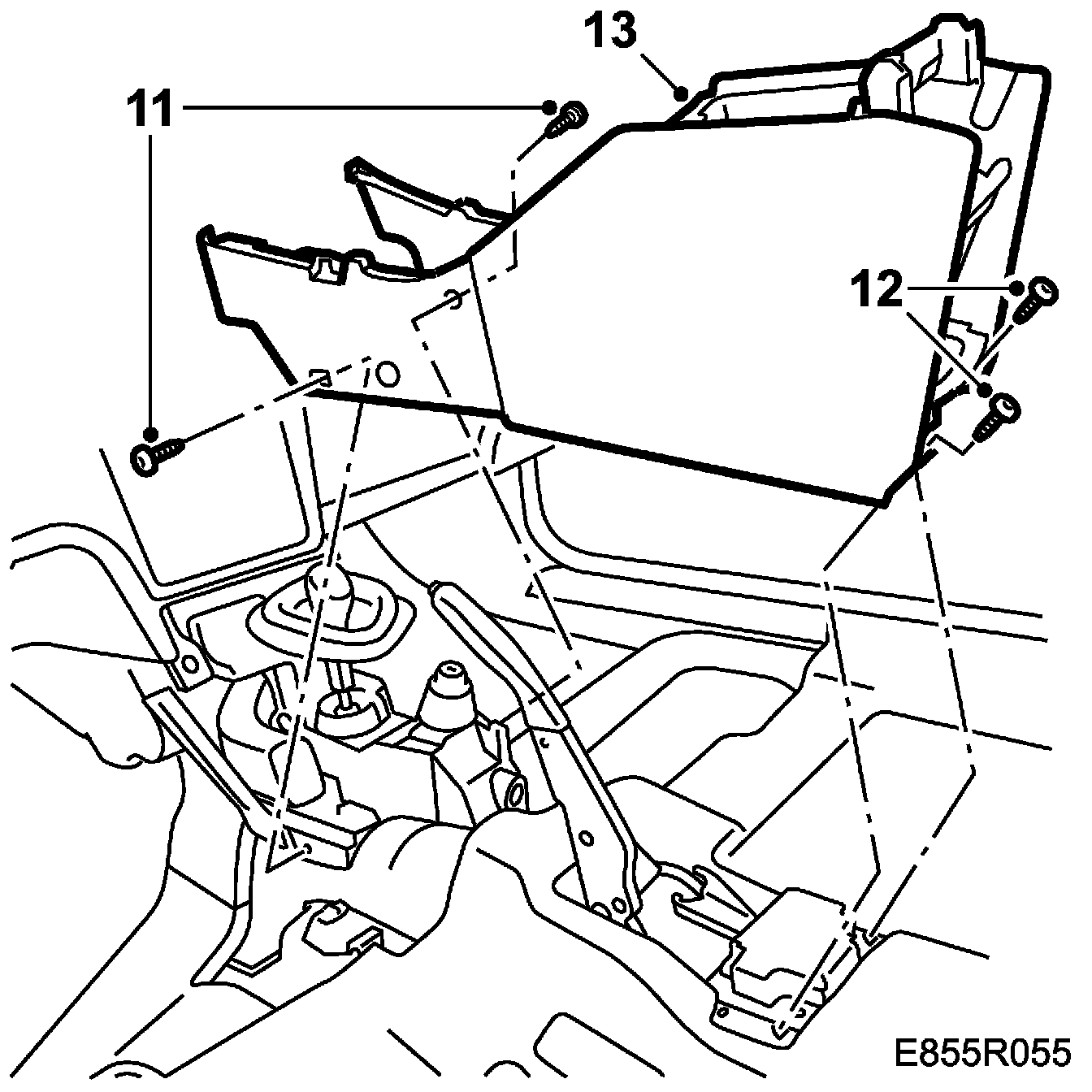 13

11

12

E855R055