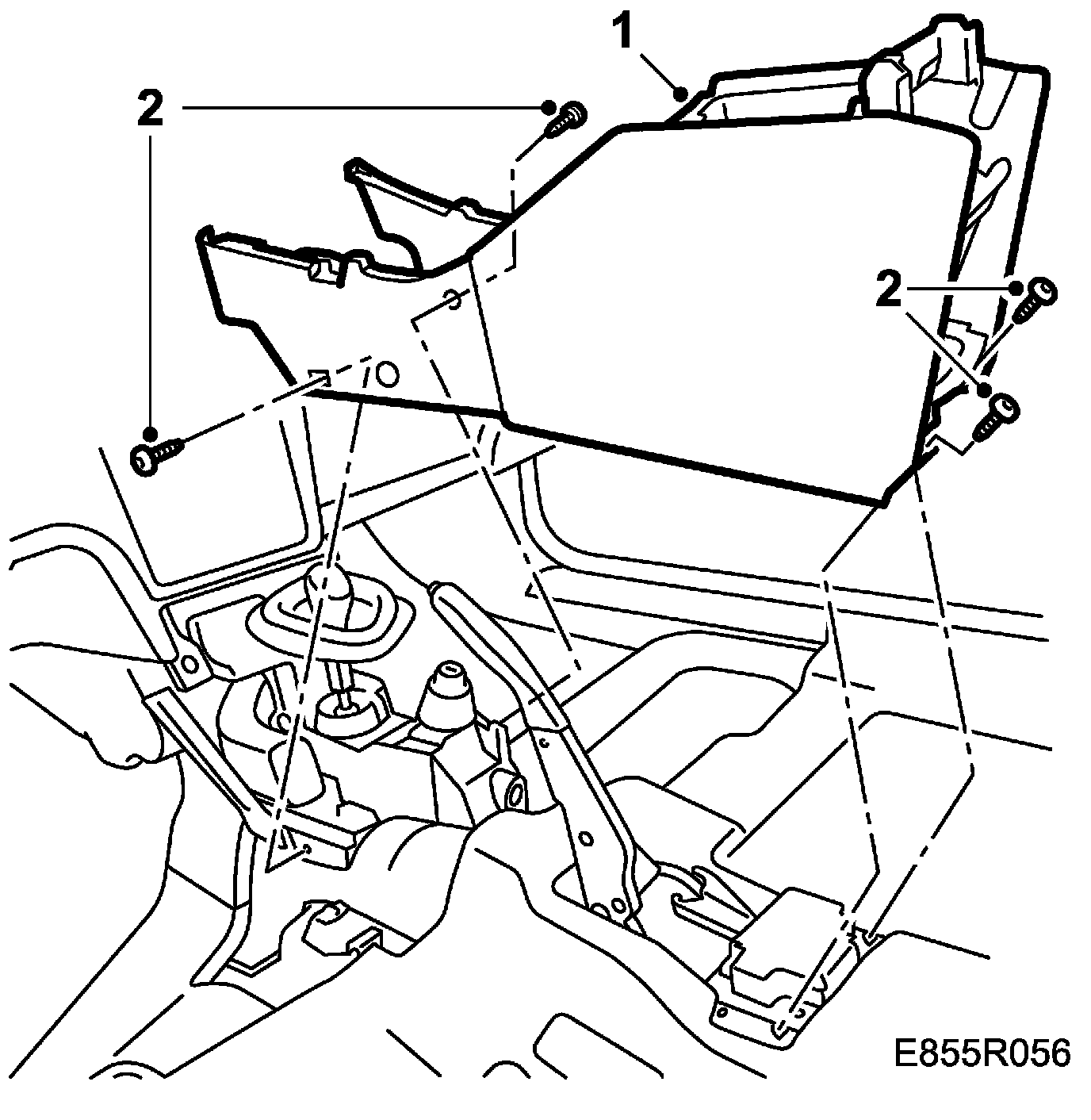 1
2
2
E855R056