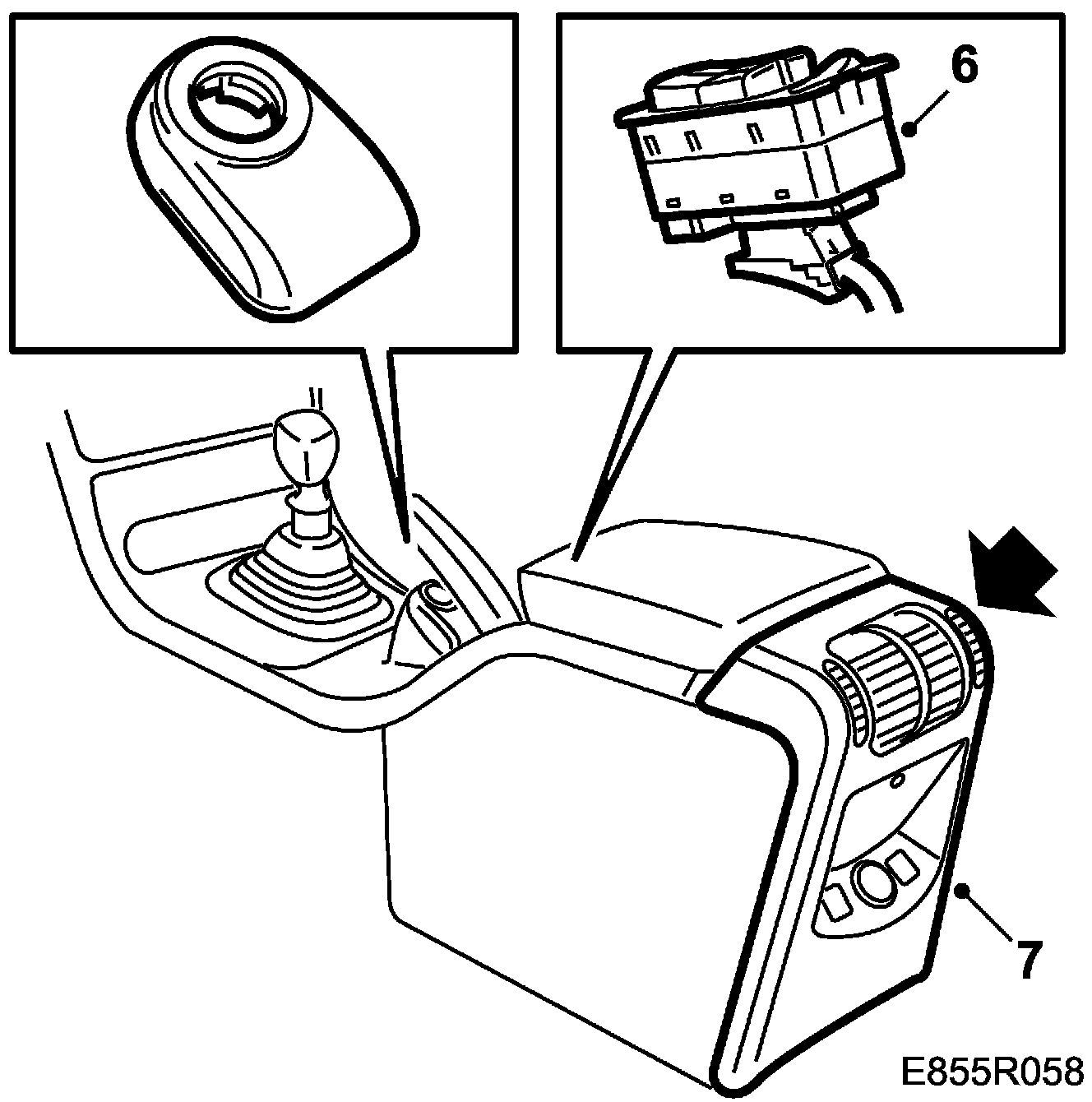 6

7

E855R058