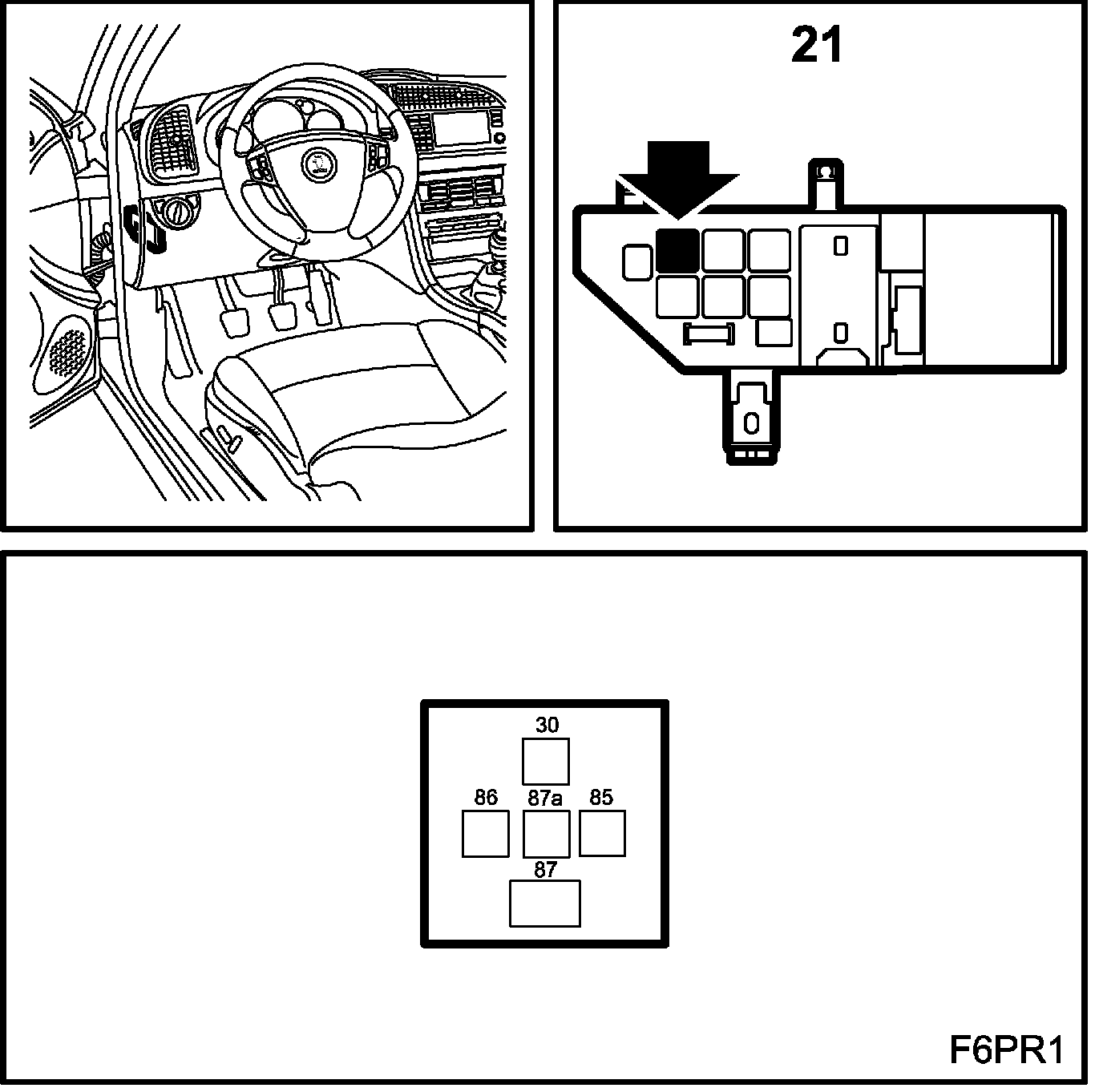 21

30
86
87a
85
87

F6PR1