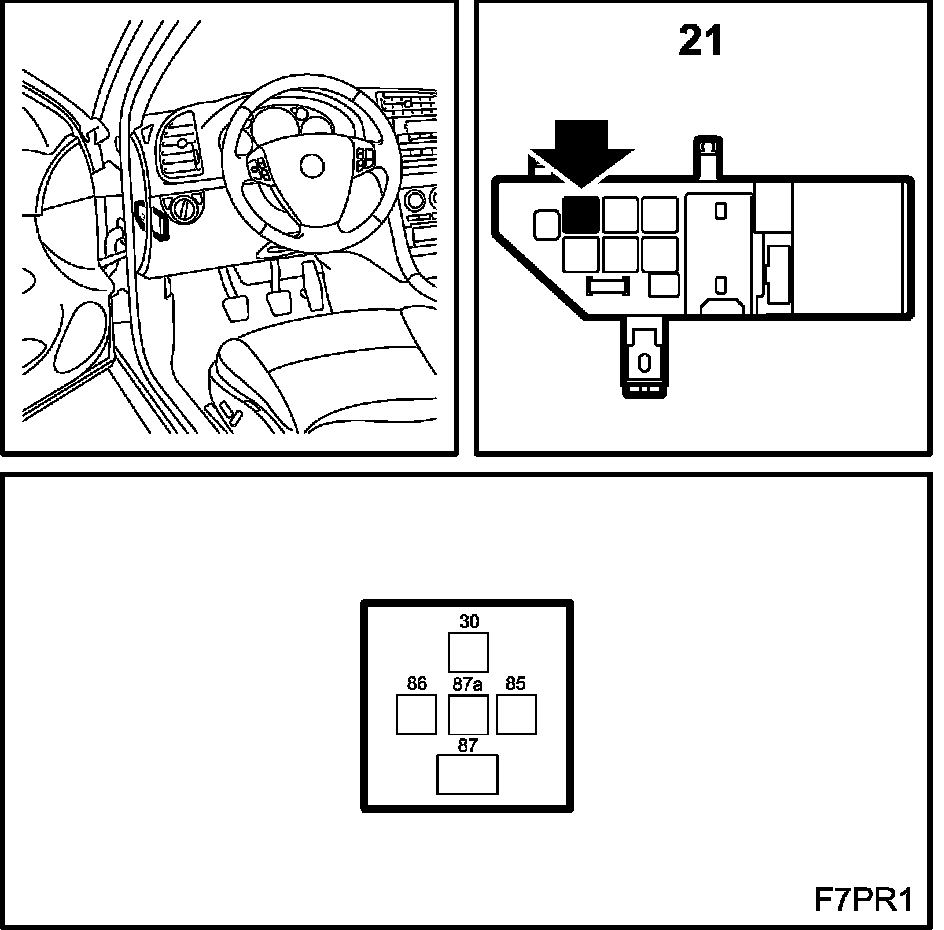 21

30
86
87a
85
87

F7PR1