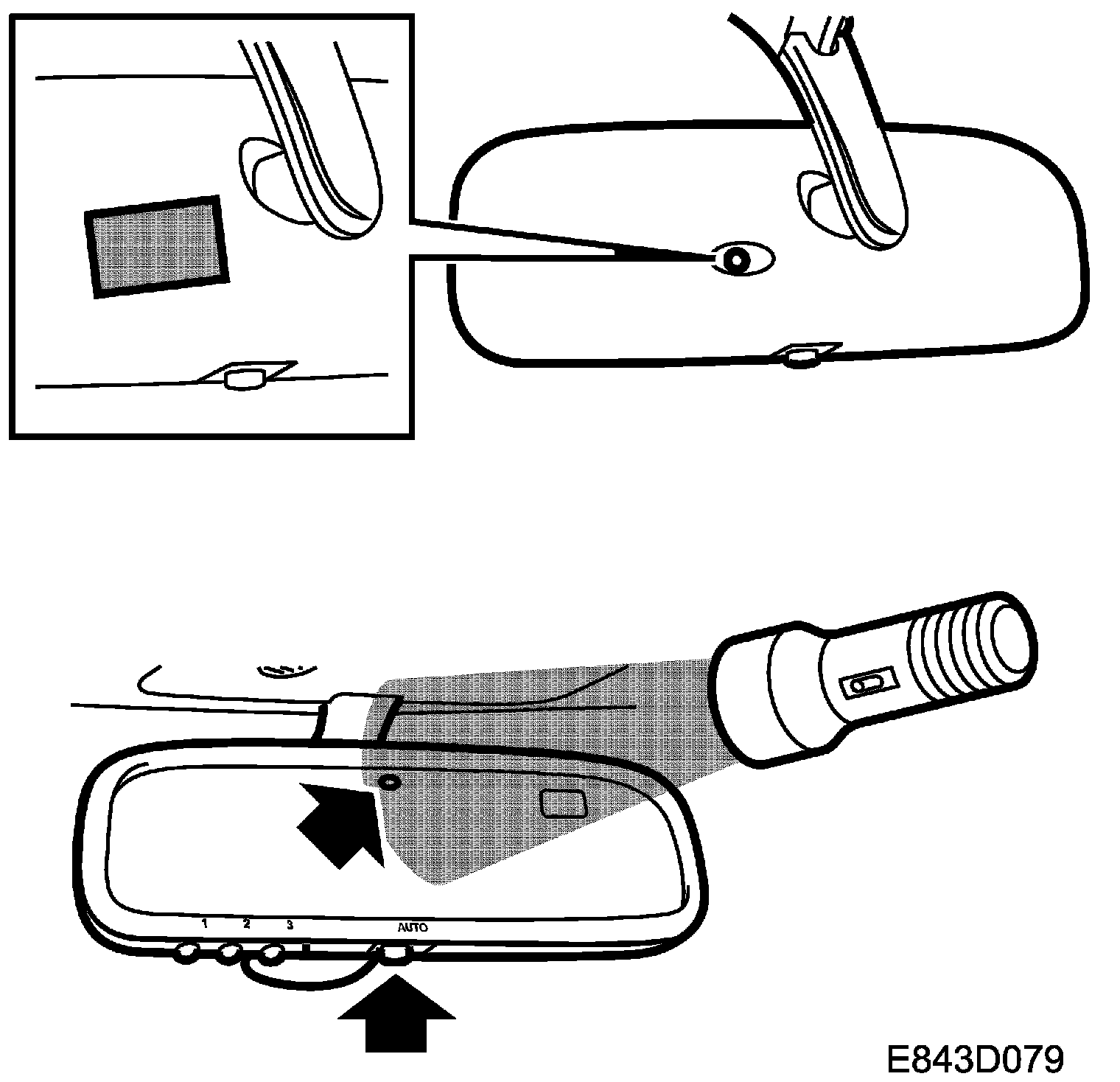 1 2 3 AUTO

E843D079