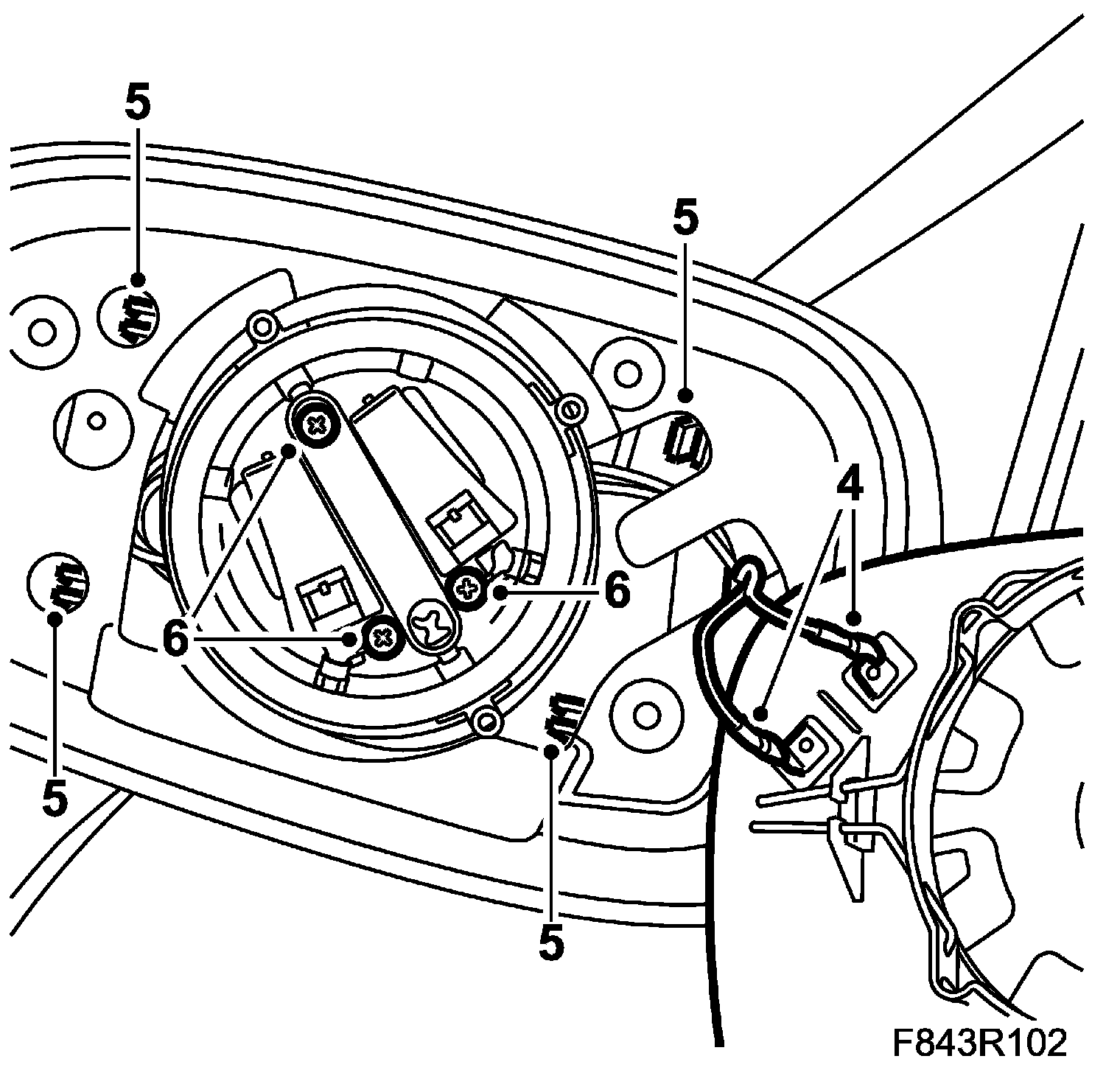 5
5
4
6
6
5
5
F843R102