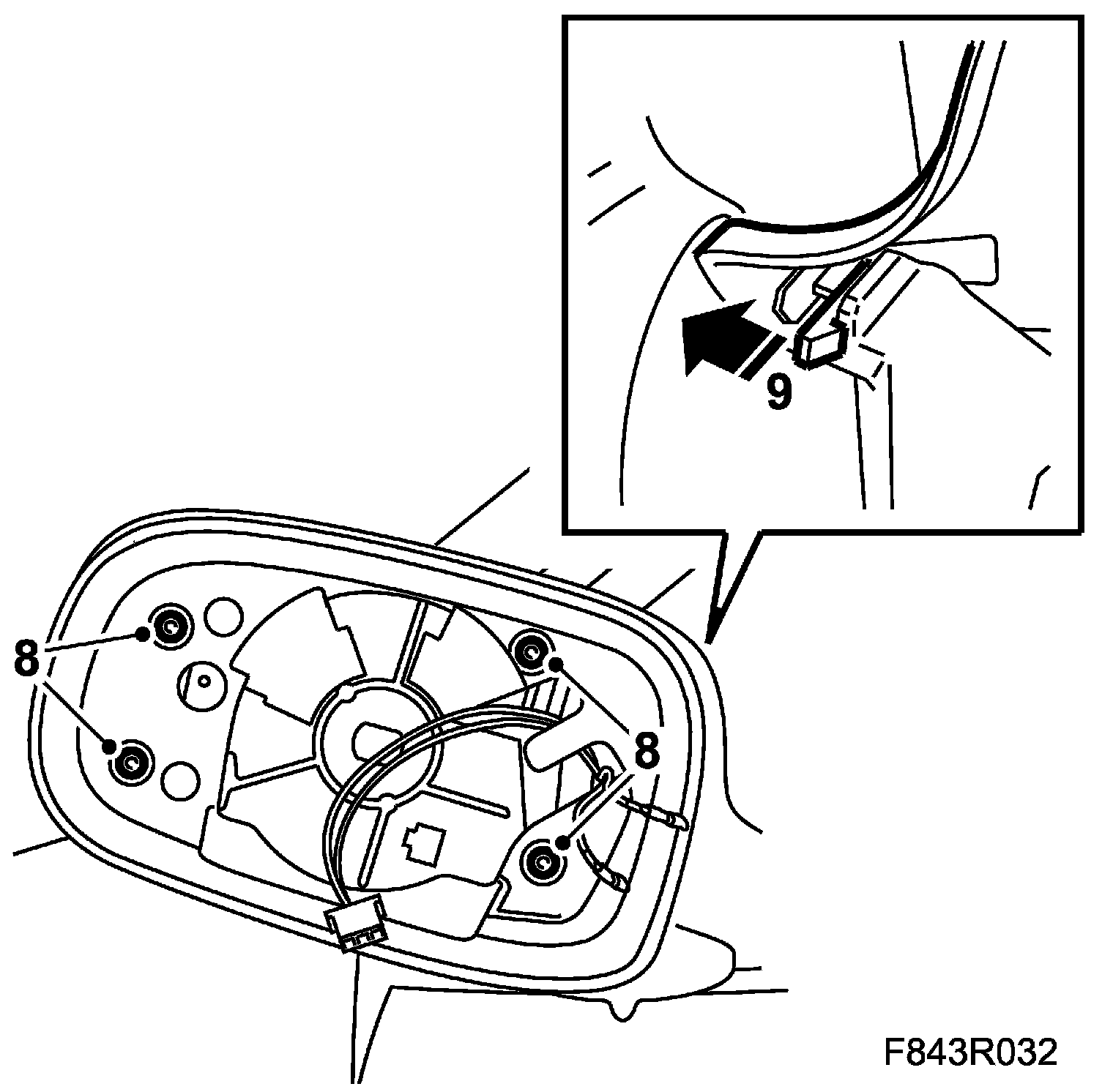 9

8

8

F843R032