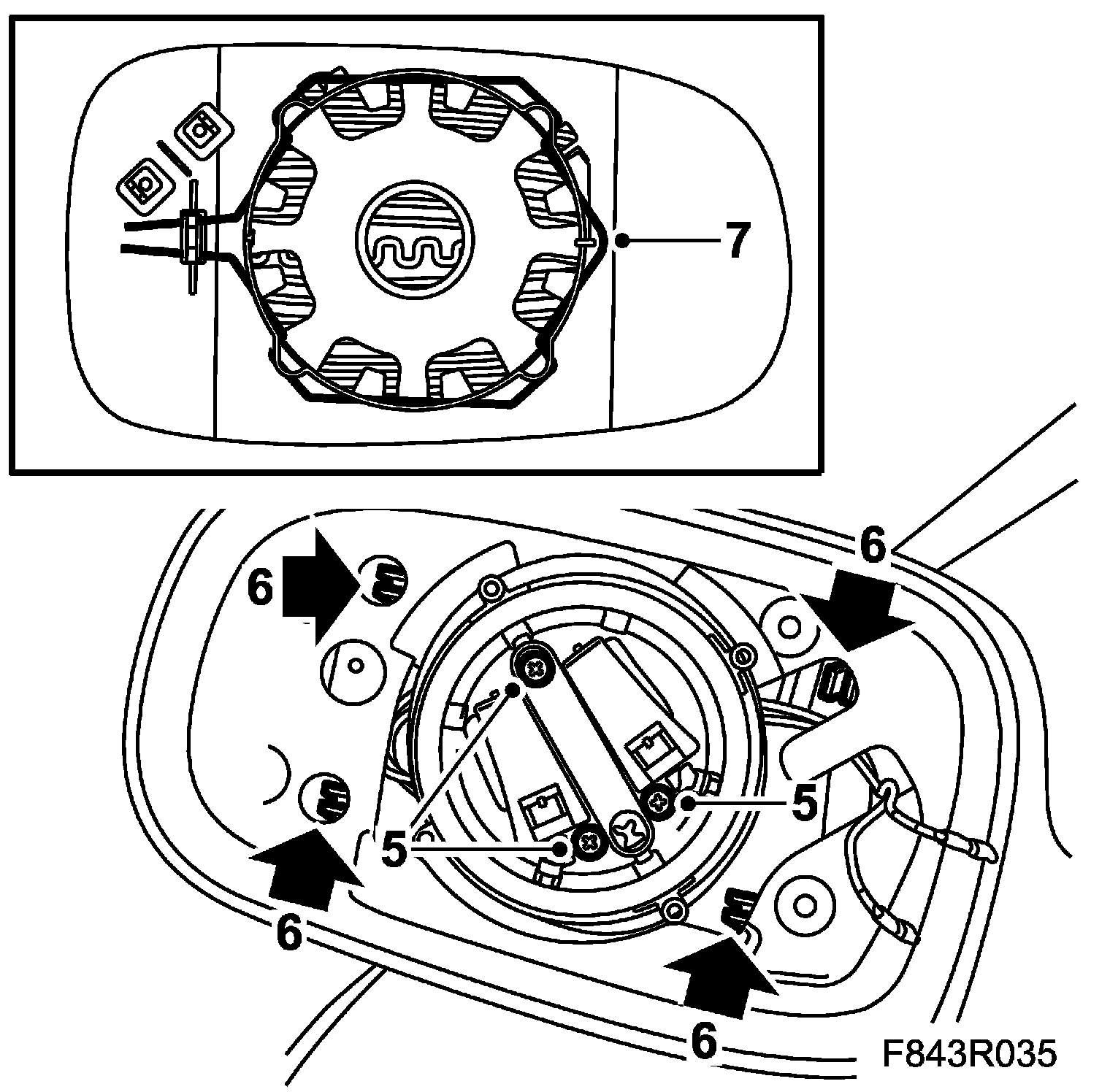 7

6

6

5

5

6

6

F843R035