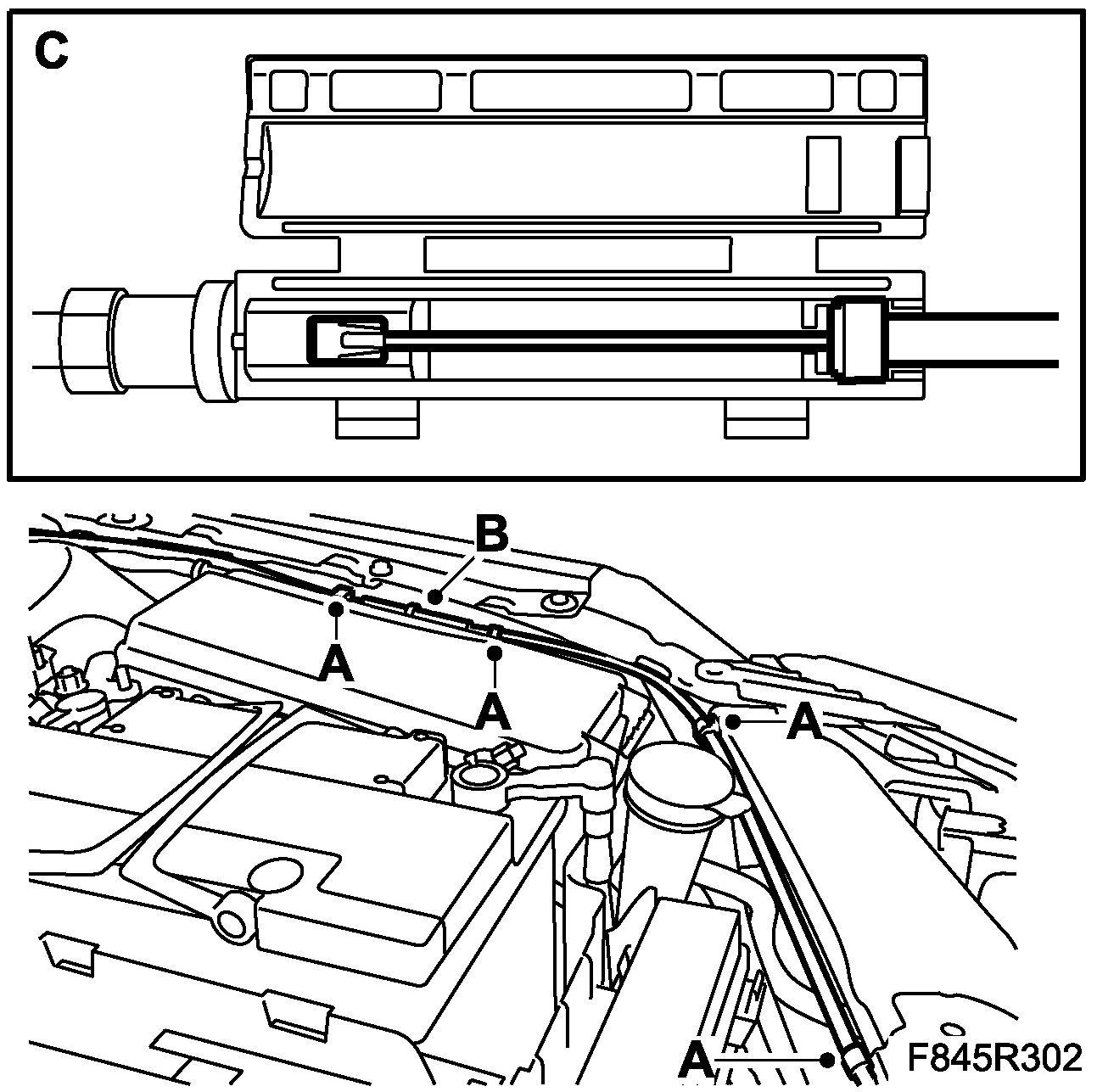 C

B

A

A

A

A

F845R302