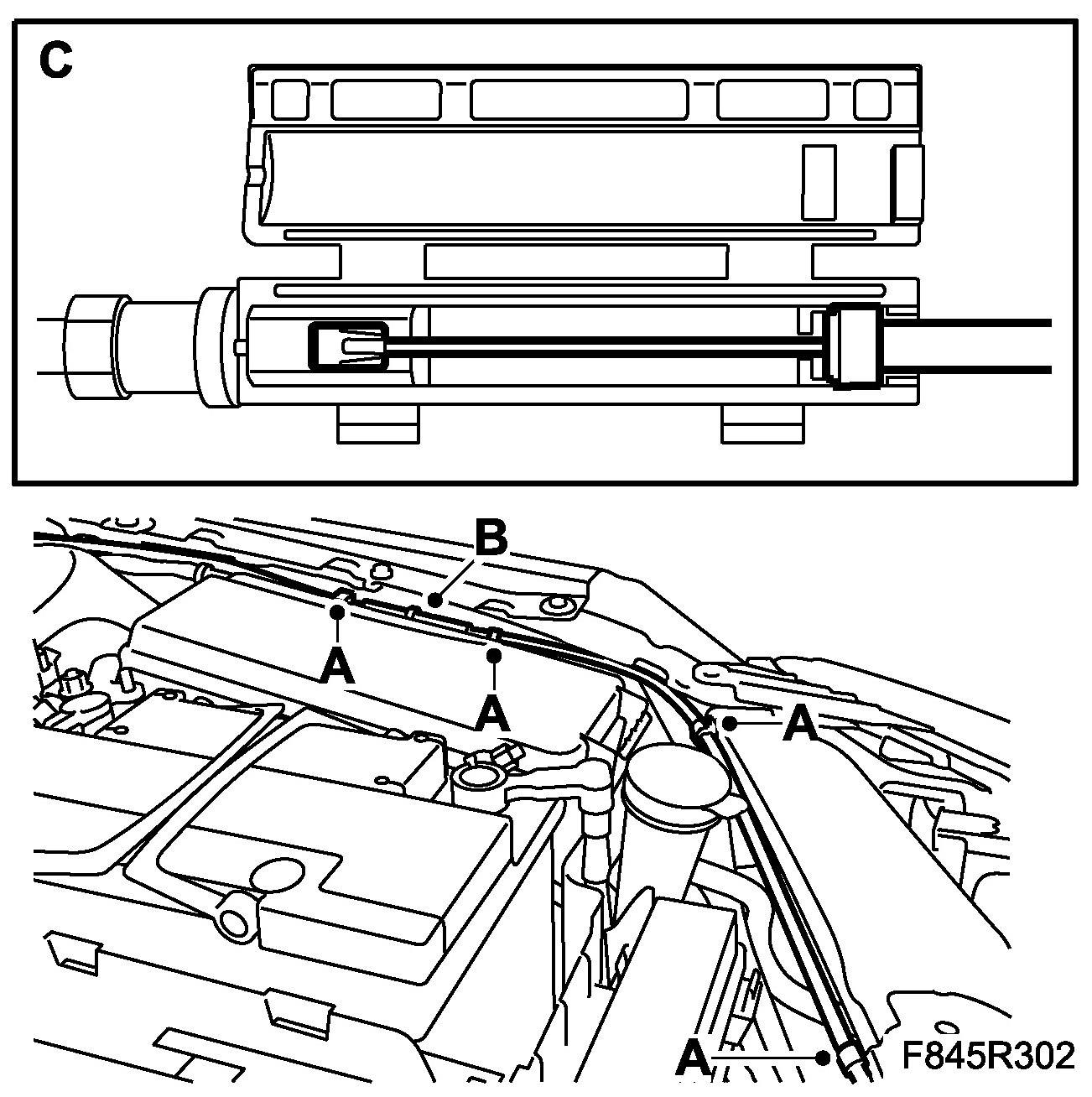 C

B

A

A

A

A

F845R302