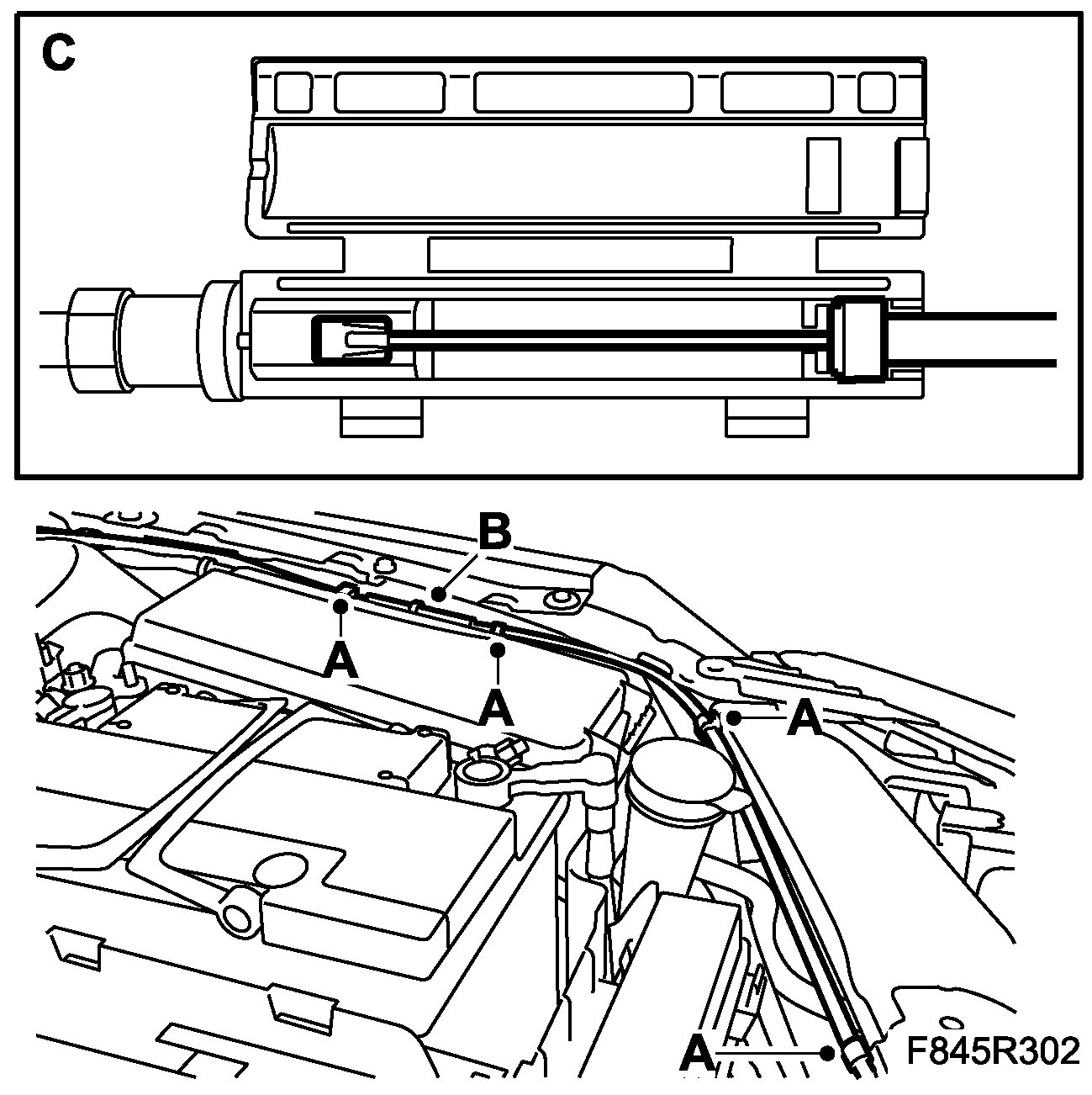 C

B

A

A

A

A

F845R302