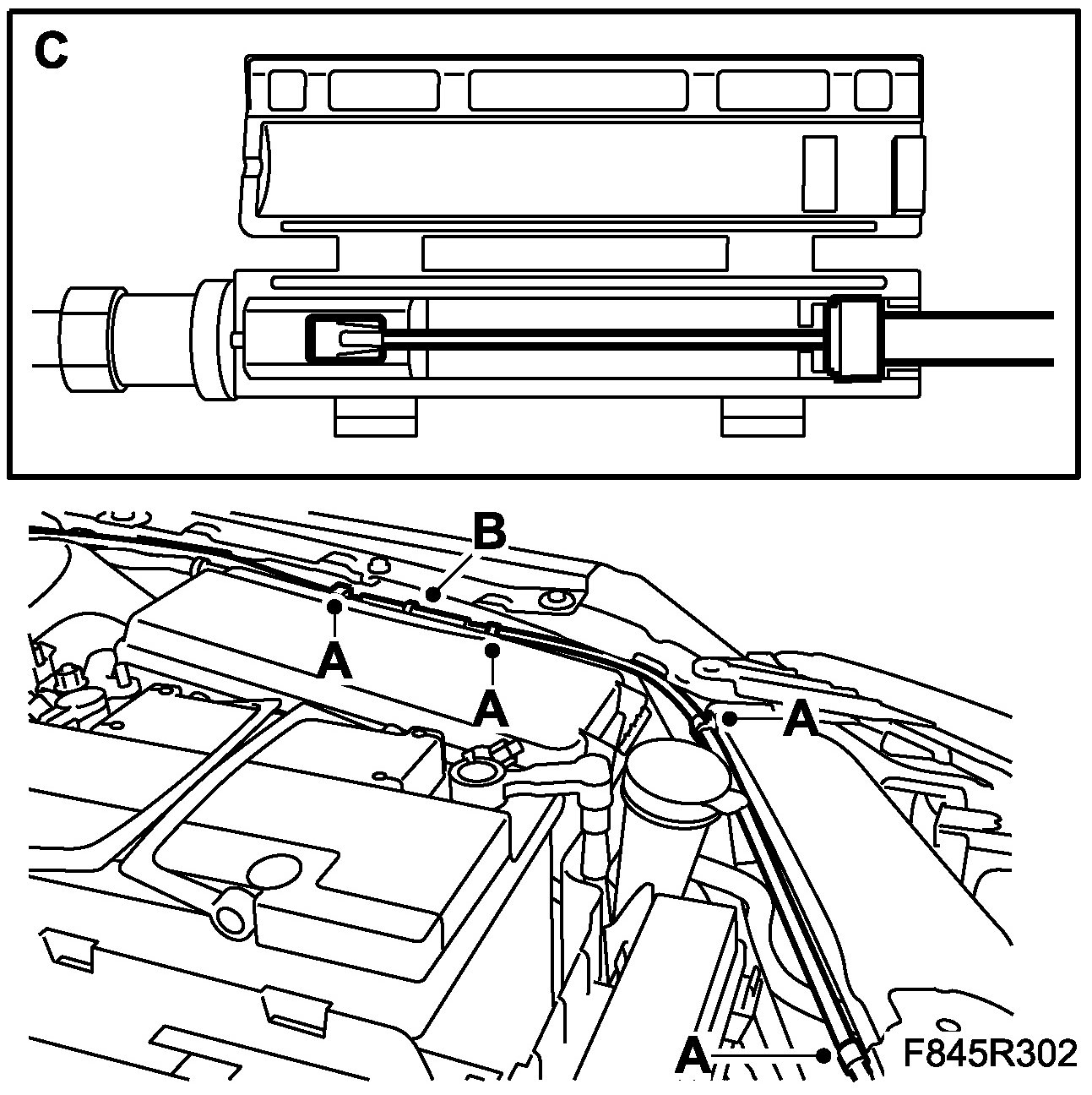 C

B

A

A

A

A

F845R302