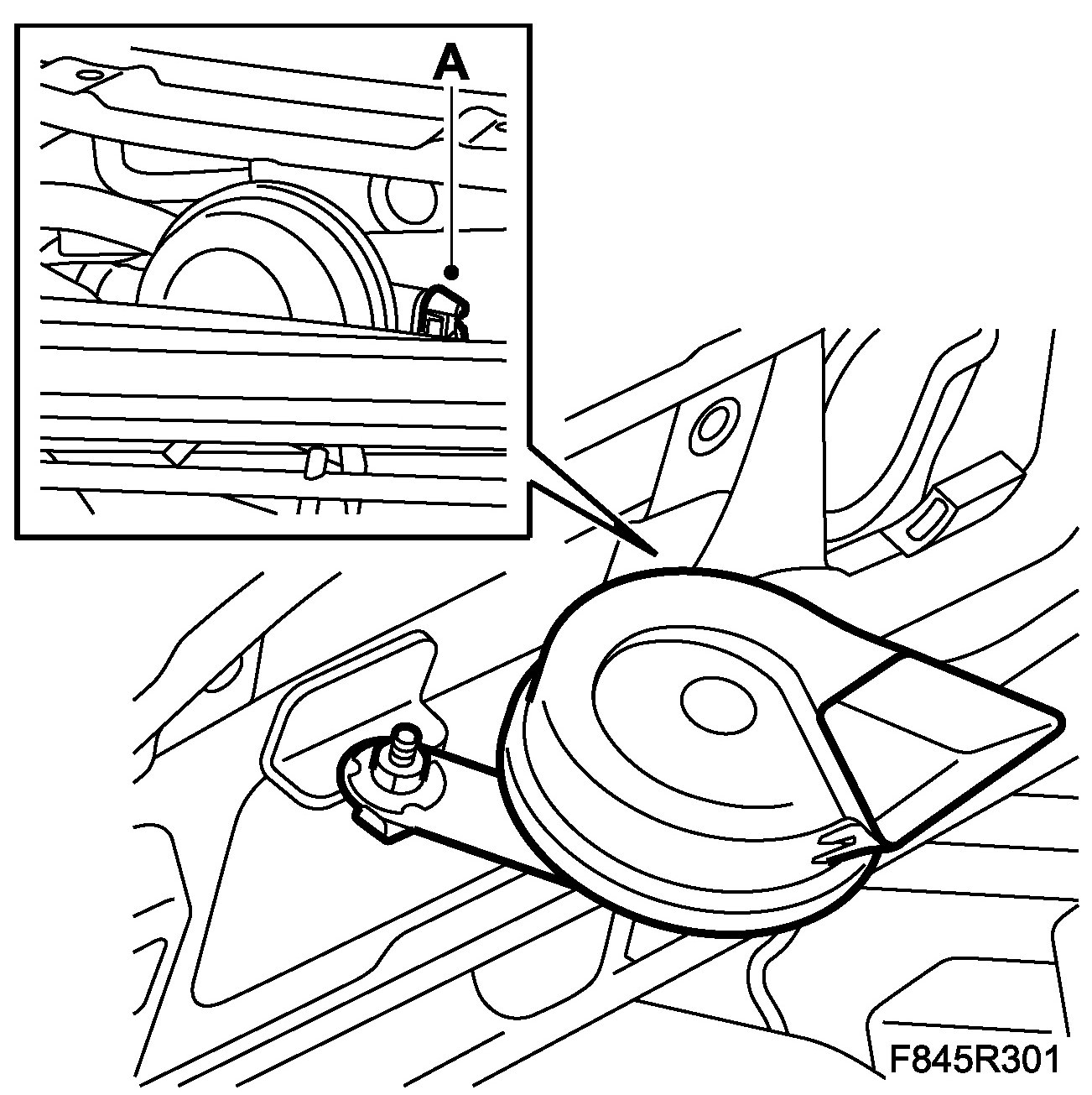 A

F845R301