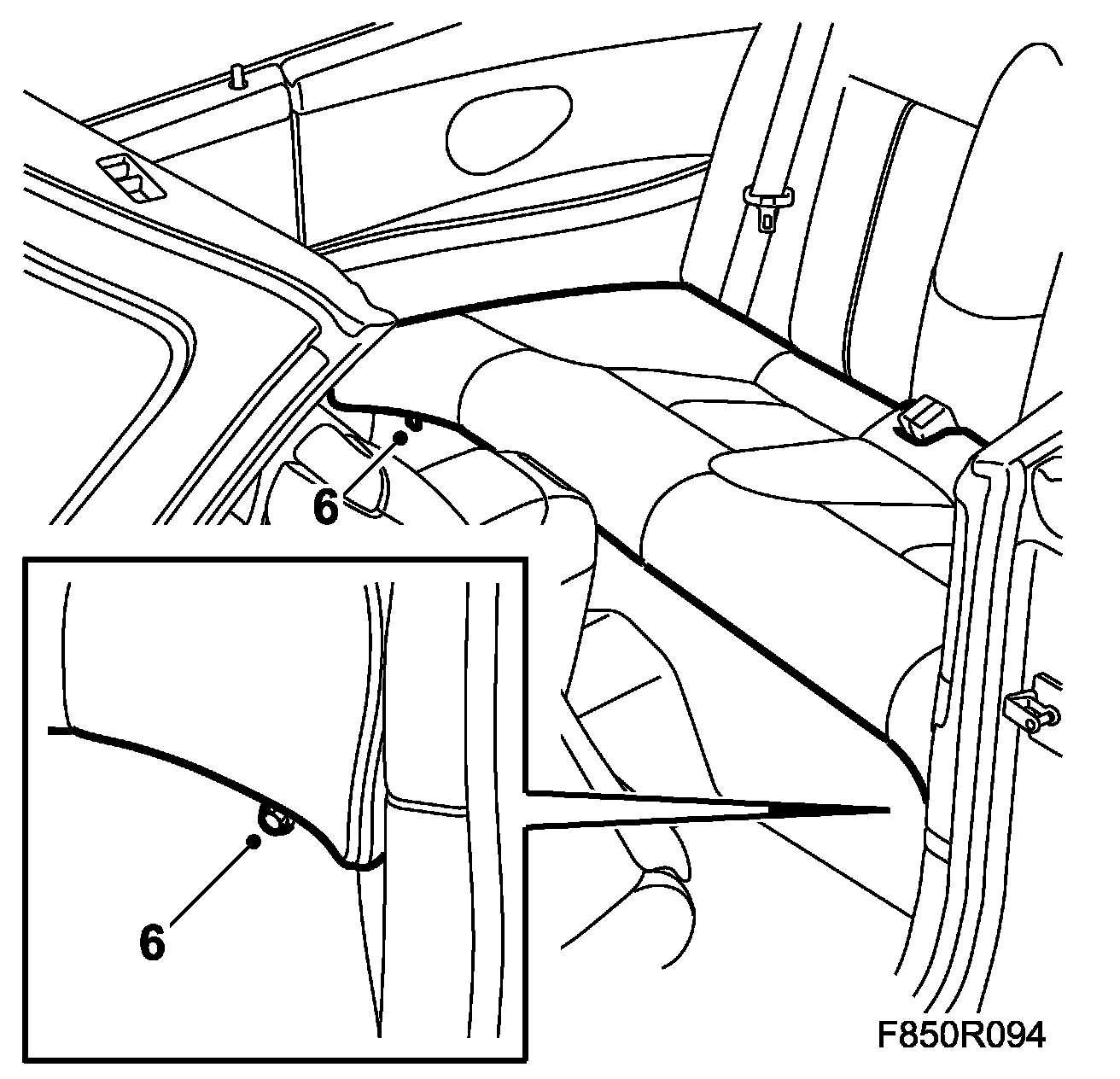 6
6
F850R094