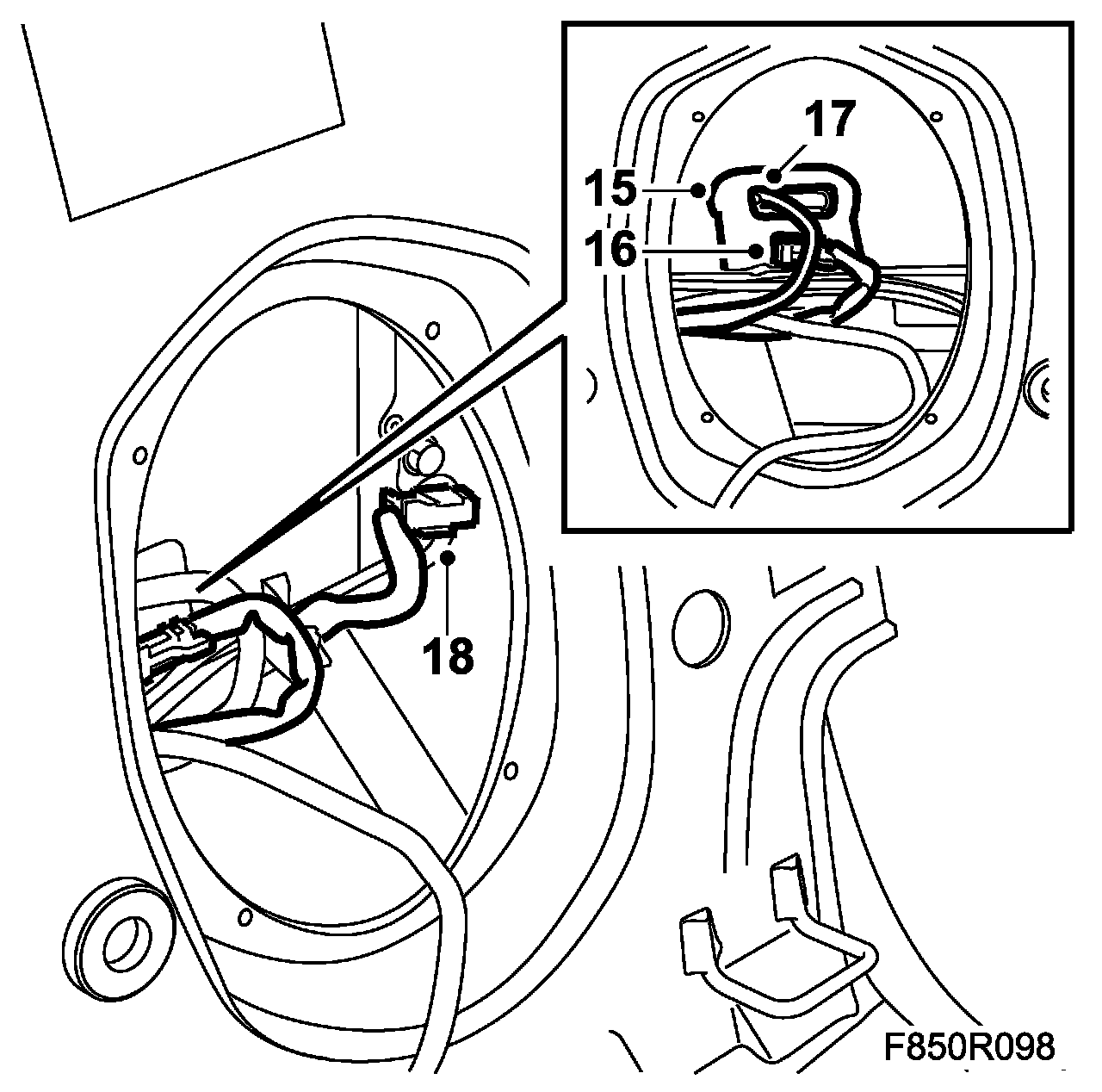 17
15
16
18
F850R098