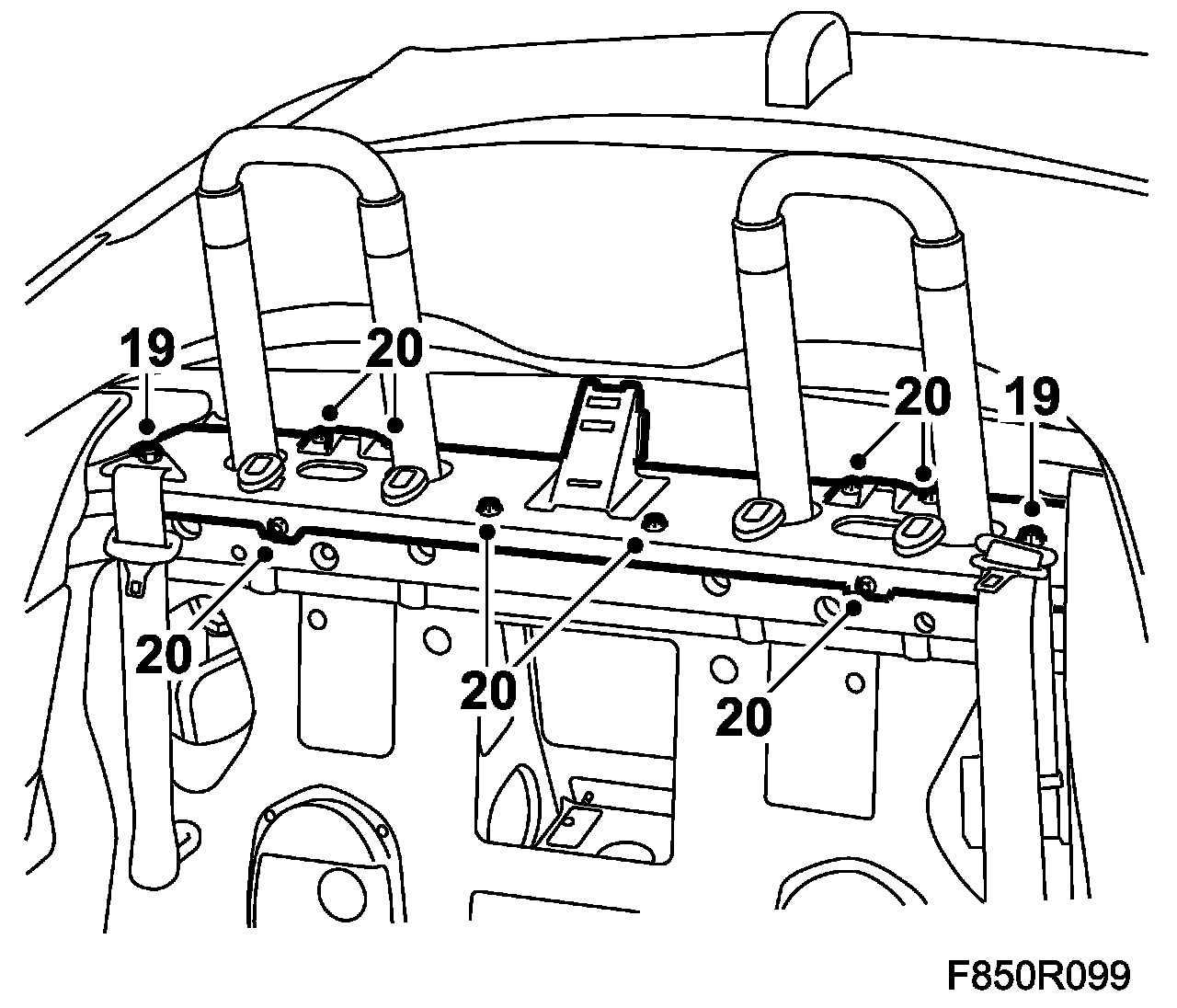 19
20
20
19
20
20
20

F850R099