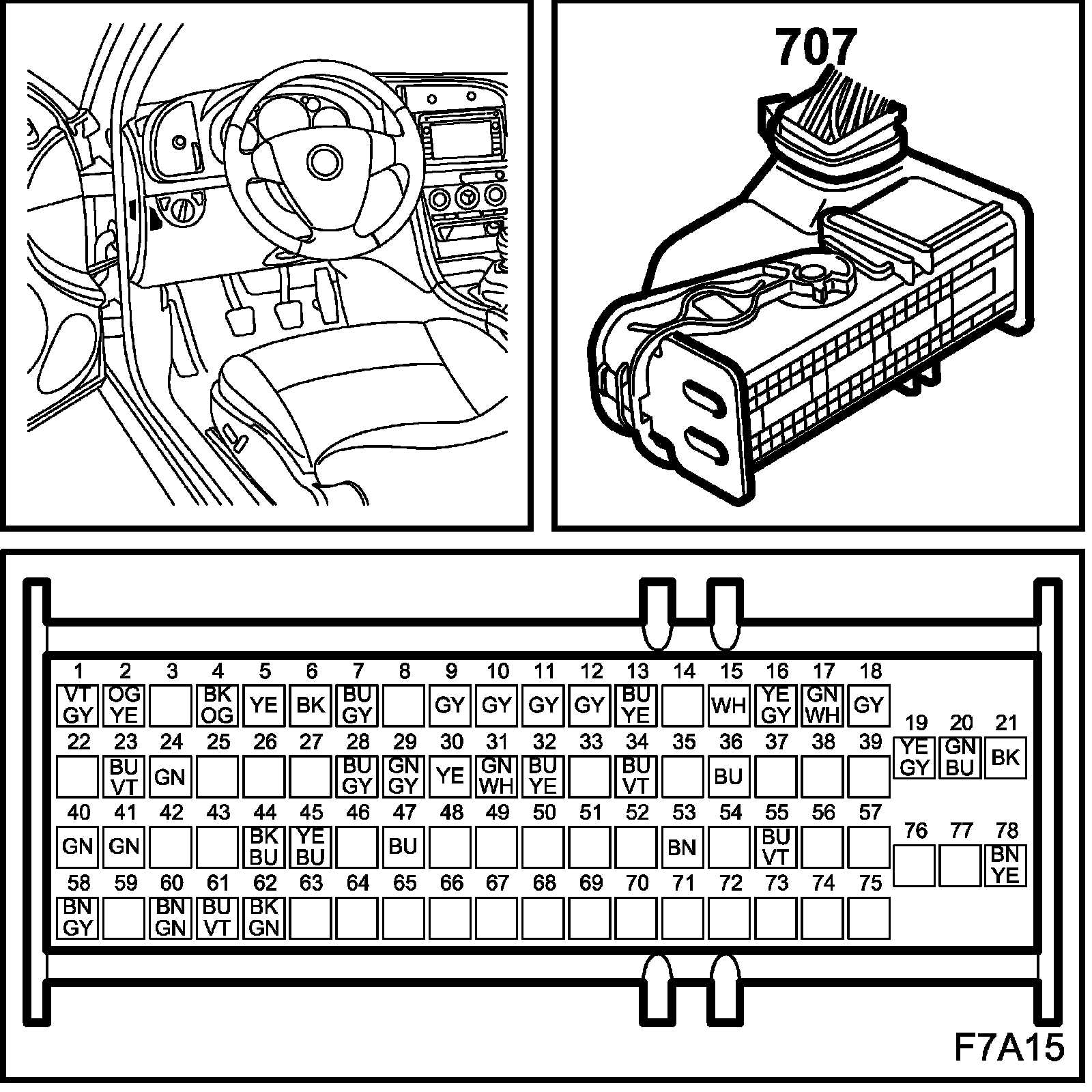 707

| 1 | 2 | 3 | 4 | 5 | 6 | 7 | 8 | 9 | 10 | 11 | 12 | 13 | 14 | 15 | 16 | 17 | 18 |
|---|---|---|---|---|---|---|---|---|---|---|---|---|---|---|---|---|---|
| VT GY | OG YE | | BK OG | YE | BK | BU GY | | GY | GY | GY | GY | BU YE | | WH | YE GY | GN WH | GY |

| 19 | 20 | 21 |
|---|---|---|
| YE GY | GN BU | BK |

| 22 | 23 | 24 | 25 | 26 | 27 | 28 | 29 | 30 | 31 | 32 | 33 | 34 | 35 | 36 | 37 | 38 | 39 |
|---|---|---|---|---|---|---|---|---|---|---|---|---|---|---|---|---|---|
| | BU VT | GN | | | | BU GY | GN GY | YE | GN WH | BU YE | | BU VT | | BU | | | |

| 40 | 41 | 42 | 43 | 44 | 45 | 46 | 47 | 48 | 49 | 50 | 51 | 52 | 53 | 54 | 55 | 56 | 57 |
|---|---|---|---|---|---|---|---|---|---|---|---|---|---|---|---|---|---|
| GN | GN | | | BK BU | YE BU | | BU | | | | | | BN | | BU VT | | |

| 76 | 77 | 78 |
|---|---|---|
| | | BN YE |

| 58 | 59 | 60 | 61 | 62 | 63 | 64 | 65 | 66 | 67 | 68 | 69 | 70 | 71 | 72 | 73 | 74 | 75 |
|---|---|---|---|---|---|---|---|---|---|---|---|---|---|---|---|---|---|
| BN GY | | BN GN | BU VT | BK GN | | | | | | | | | | | | | |

F7A15