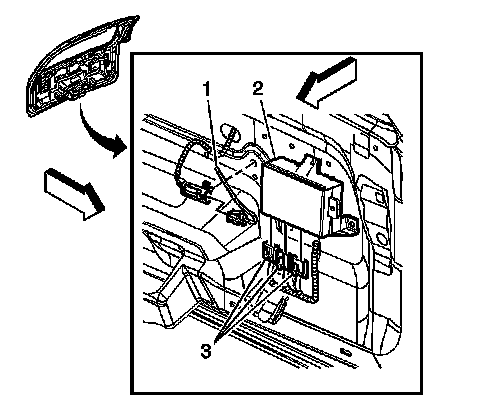 1
2
3