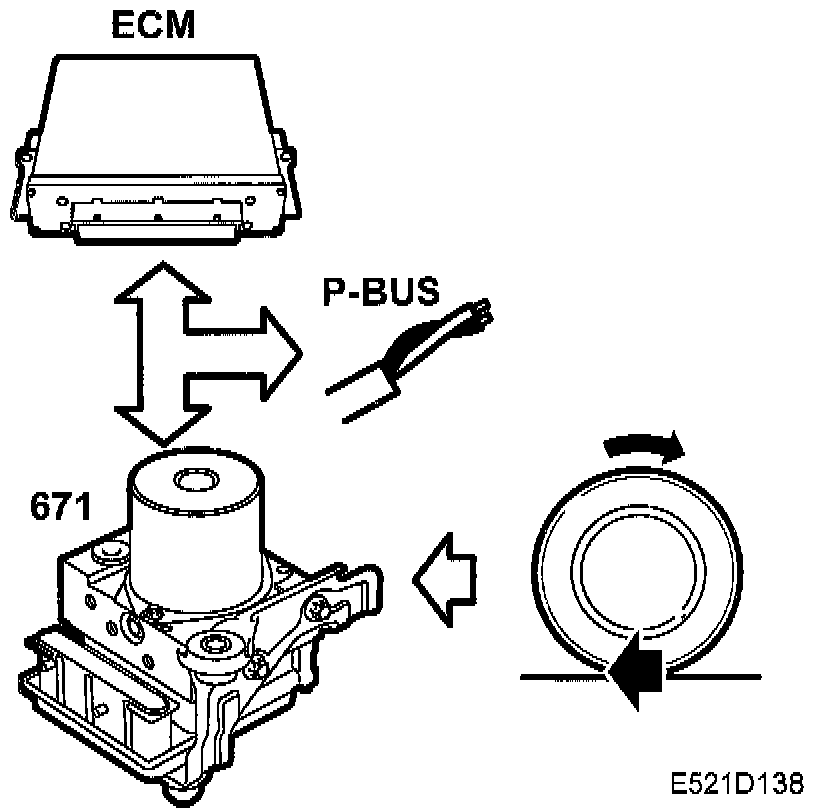 ECM

P-BUS

671

E521D138