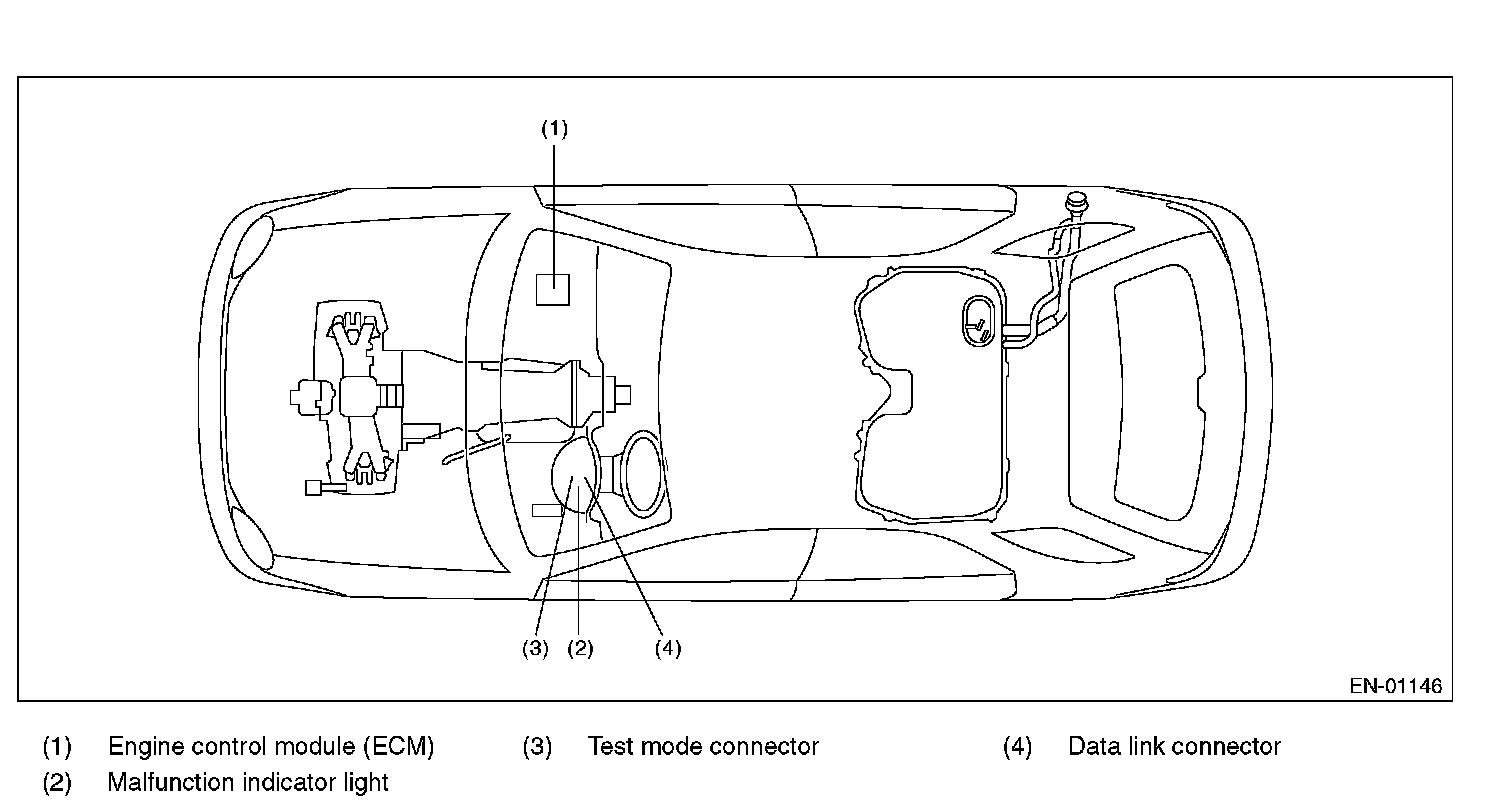 (1)

(3) (2) (4)

EN-01146

(1) Engine control module (ECM)
(2) Malfunction indicator light
(3) Test mode connector
(4) Data link connector