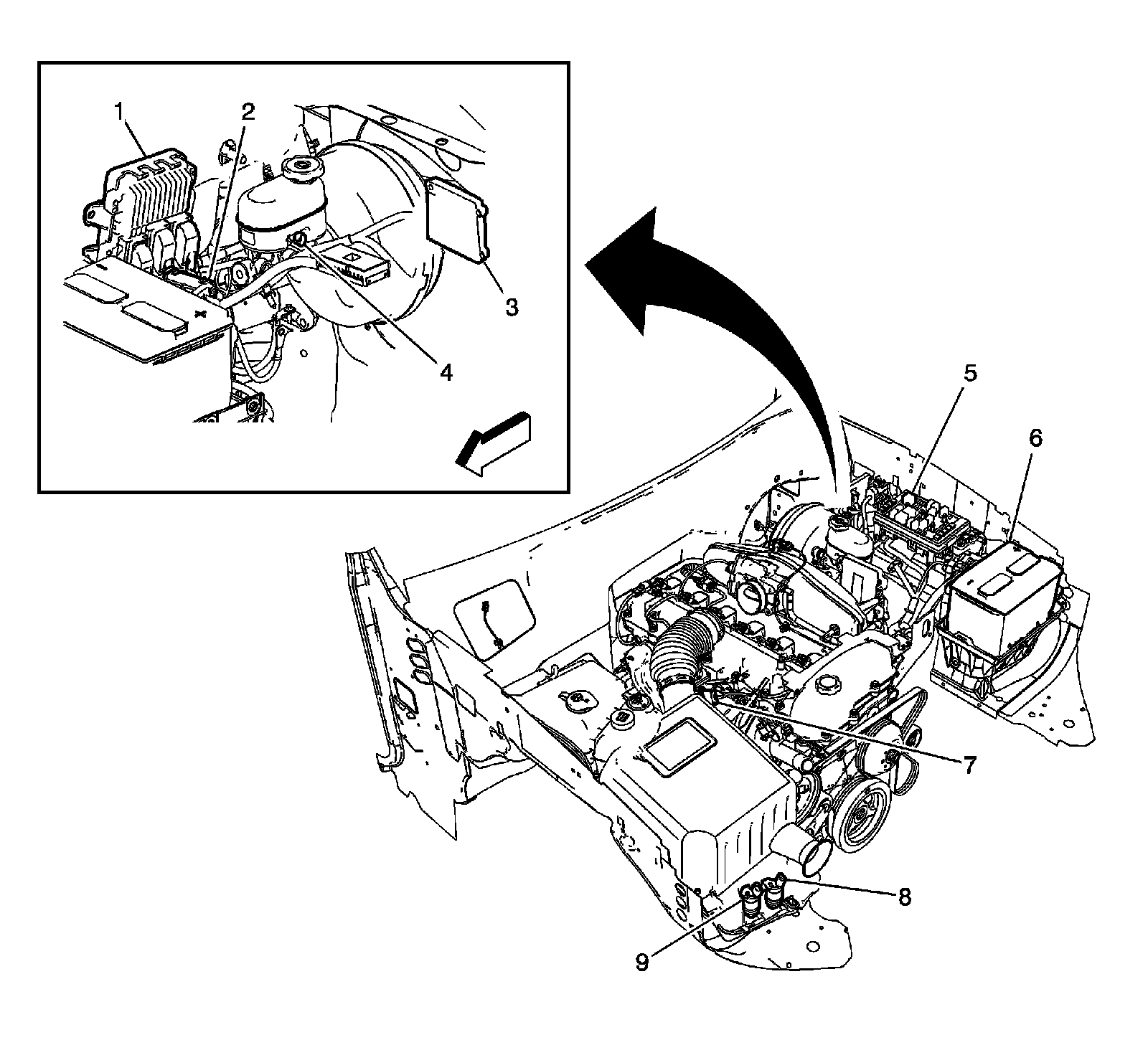 1
2
3
4
5
6
7
8
9