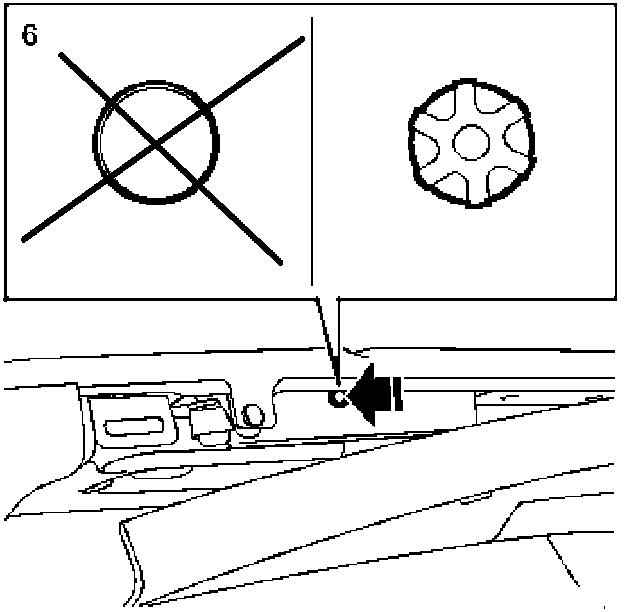 6