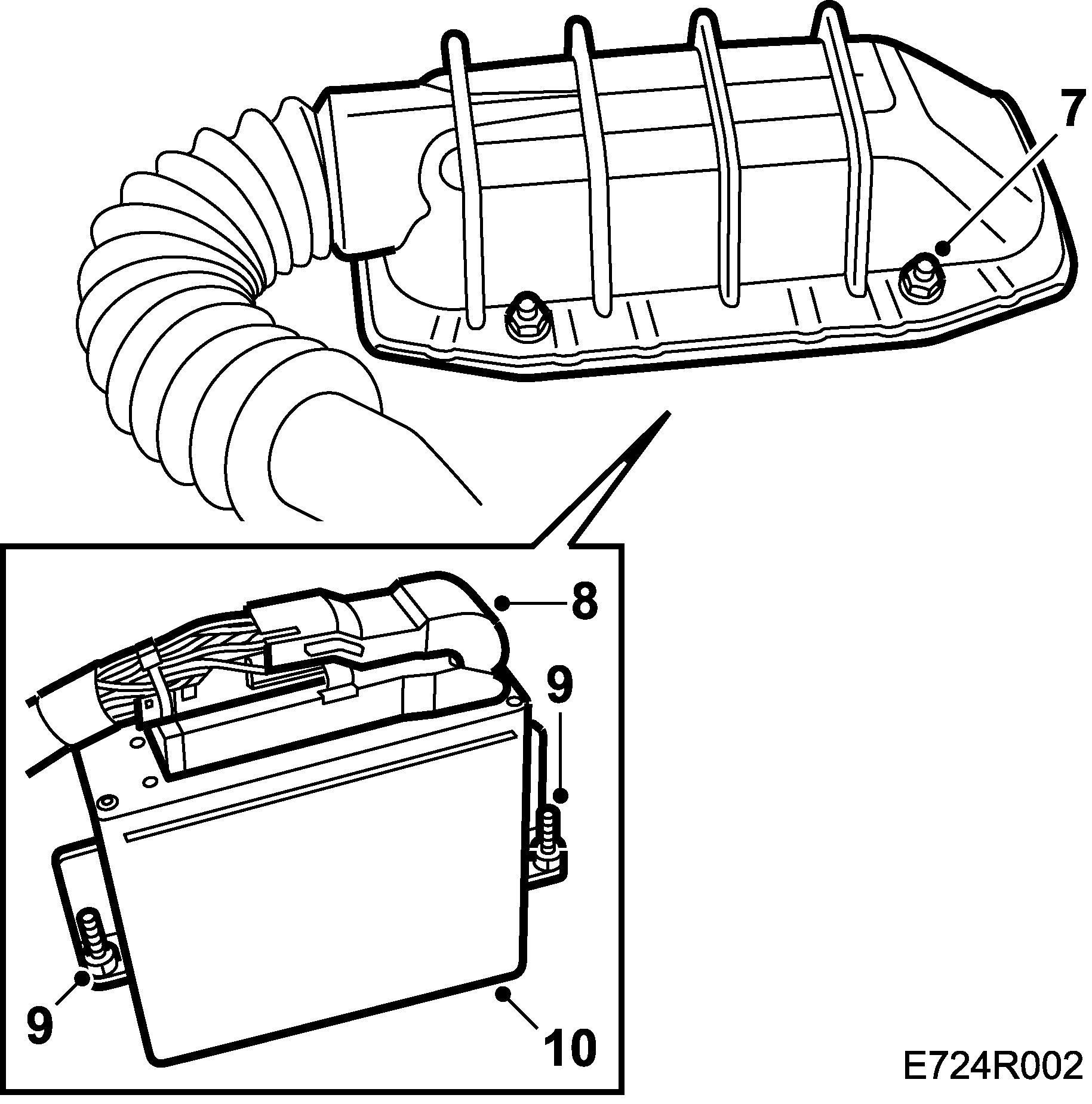 7
8
9
9
10
E724R002