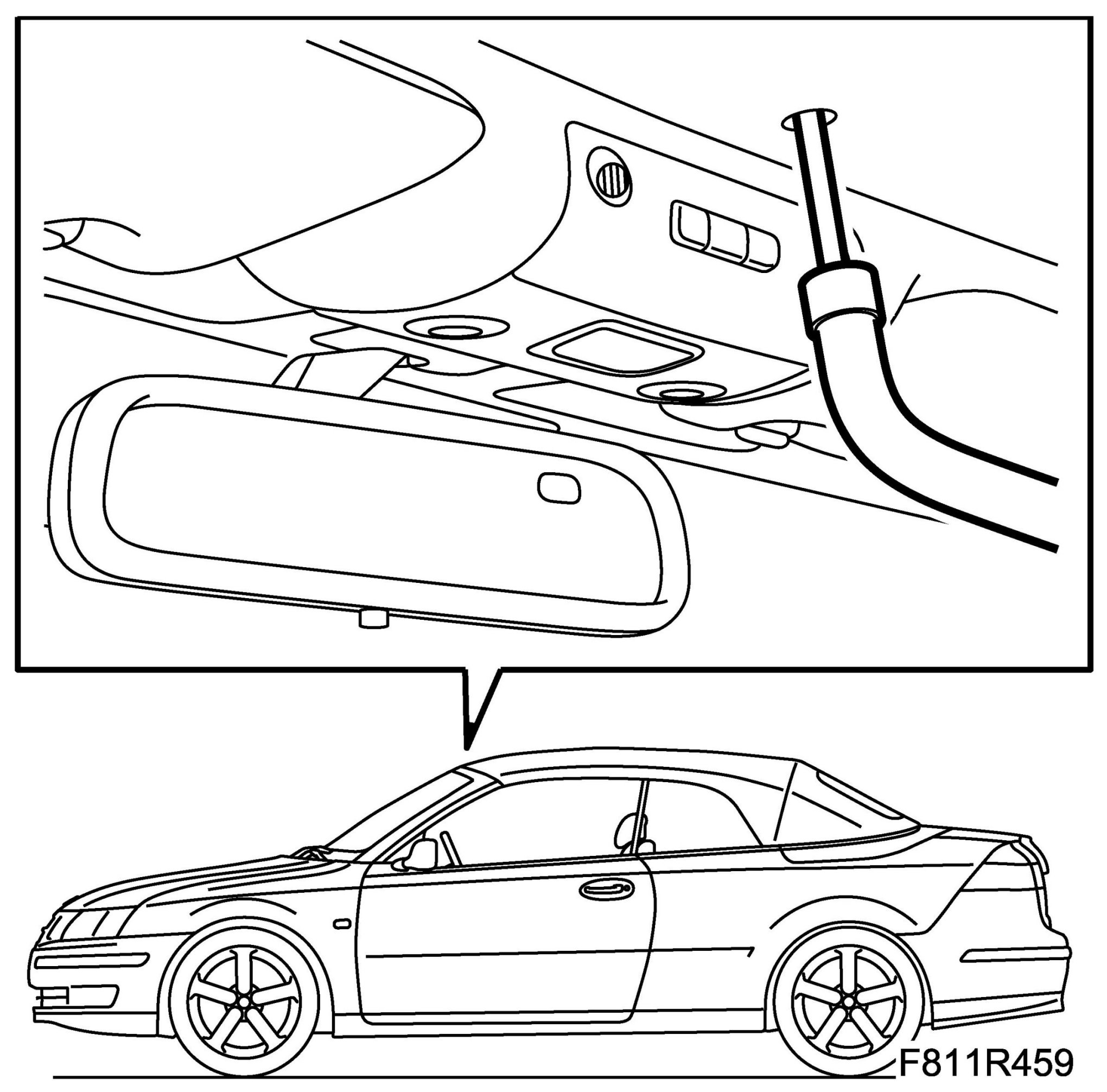 F811R459