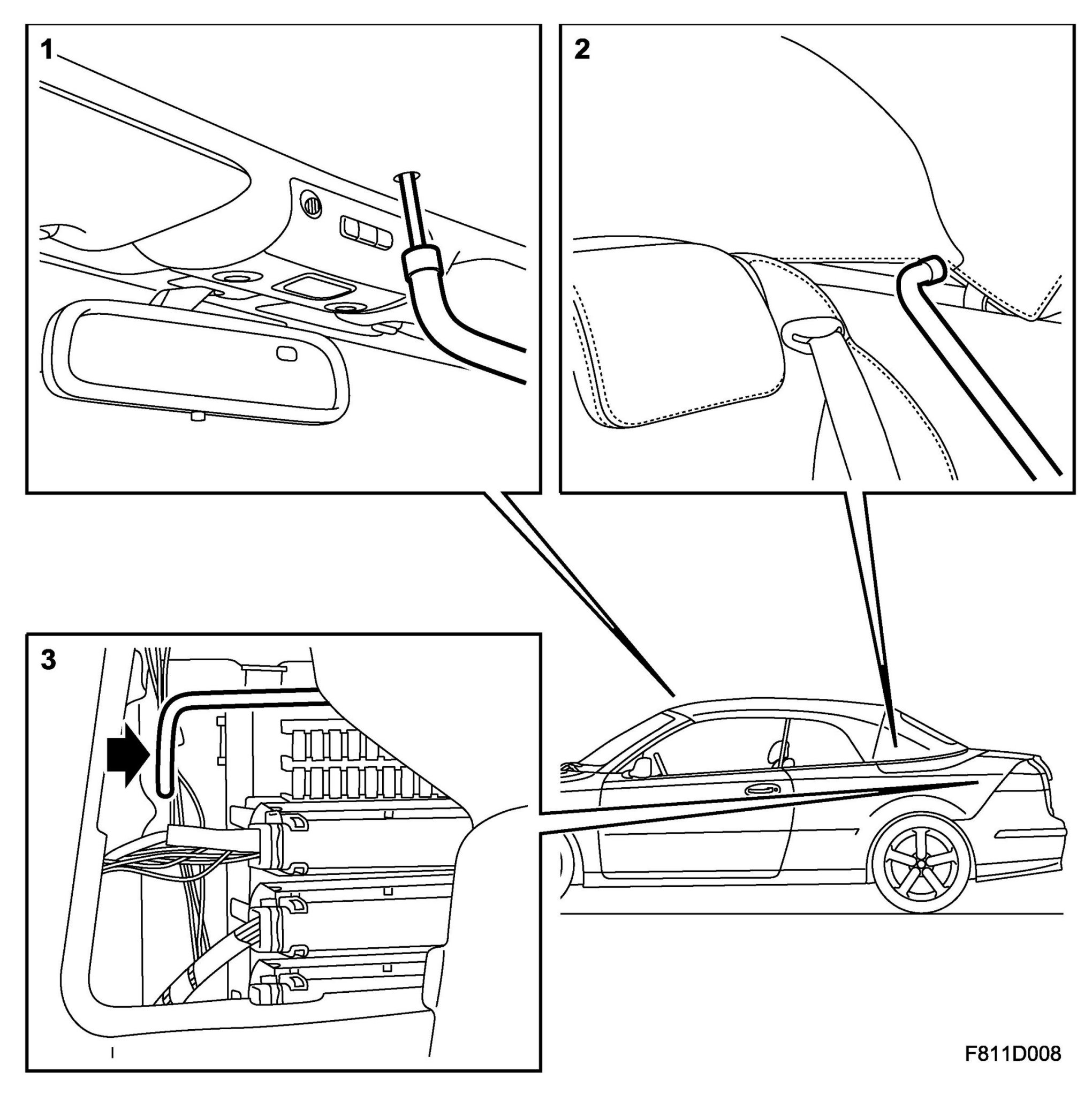 1

2

3

F811D008