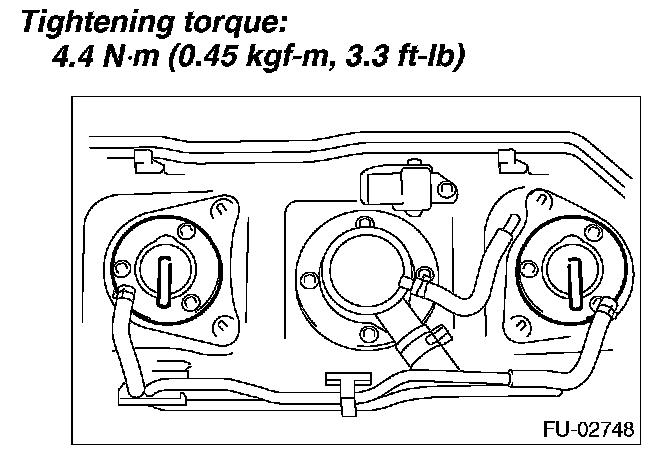 Tightening torque:
4.4 N·m (0.45 kgf-m, 3.3 ft-lb)

FU-02748