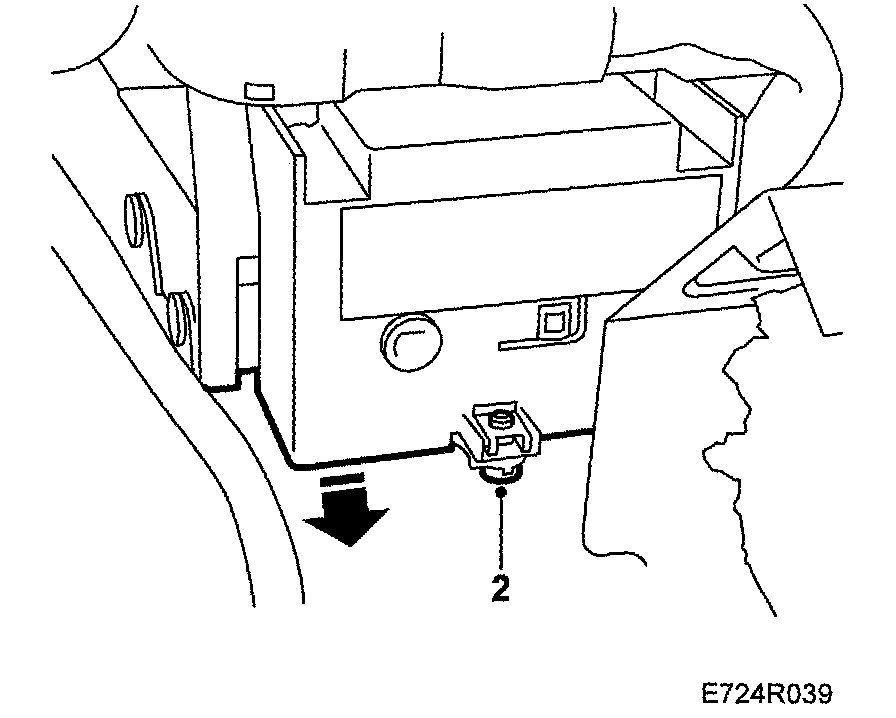 2

E724R039