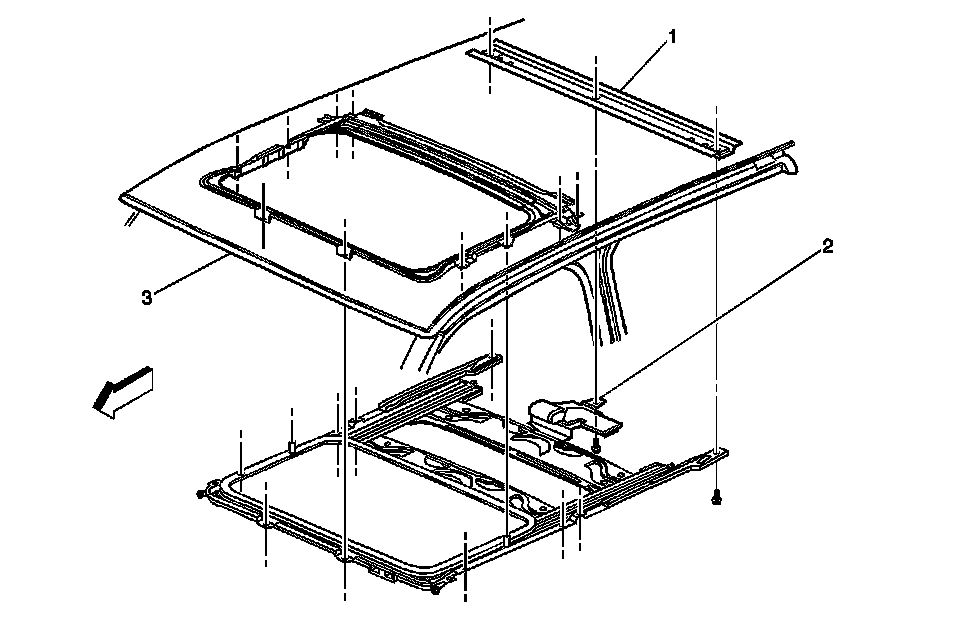 1
2
3