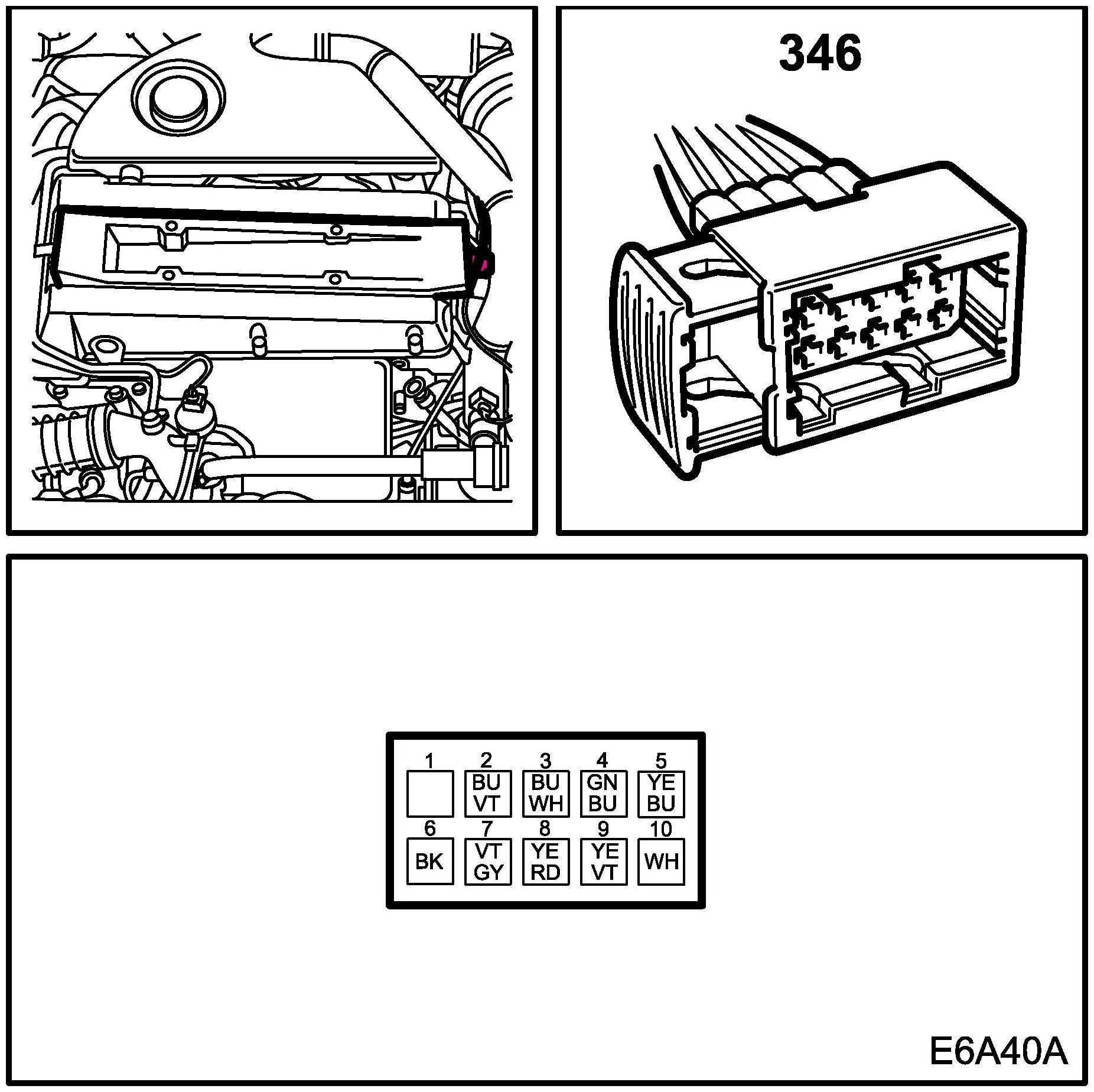 346

| 1 | 2 | 3 | 4 | 5 |
|---|---|---|---|---|
|  | BU VT | BU WH | GN BU | YE BU |
| 6 | 7 | 8 | 9 | 10 |
| BK | VT GY | YE RD | YE VT | WH |

E6A40A