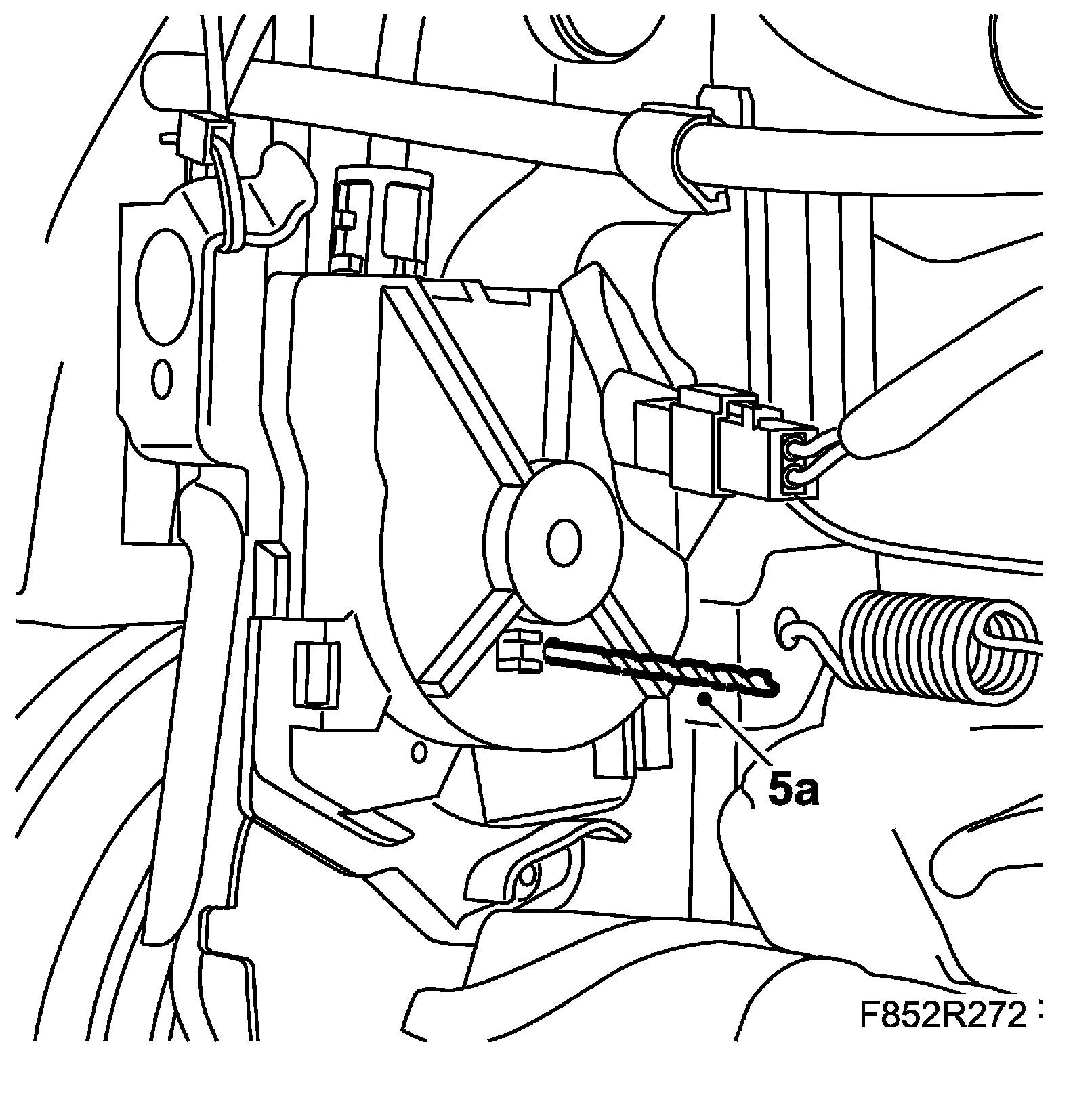 5a

F852R272