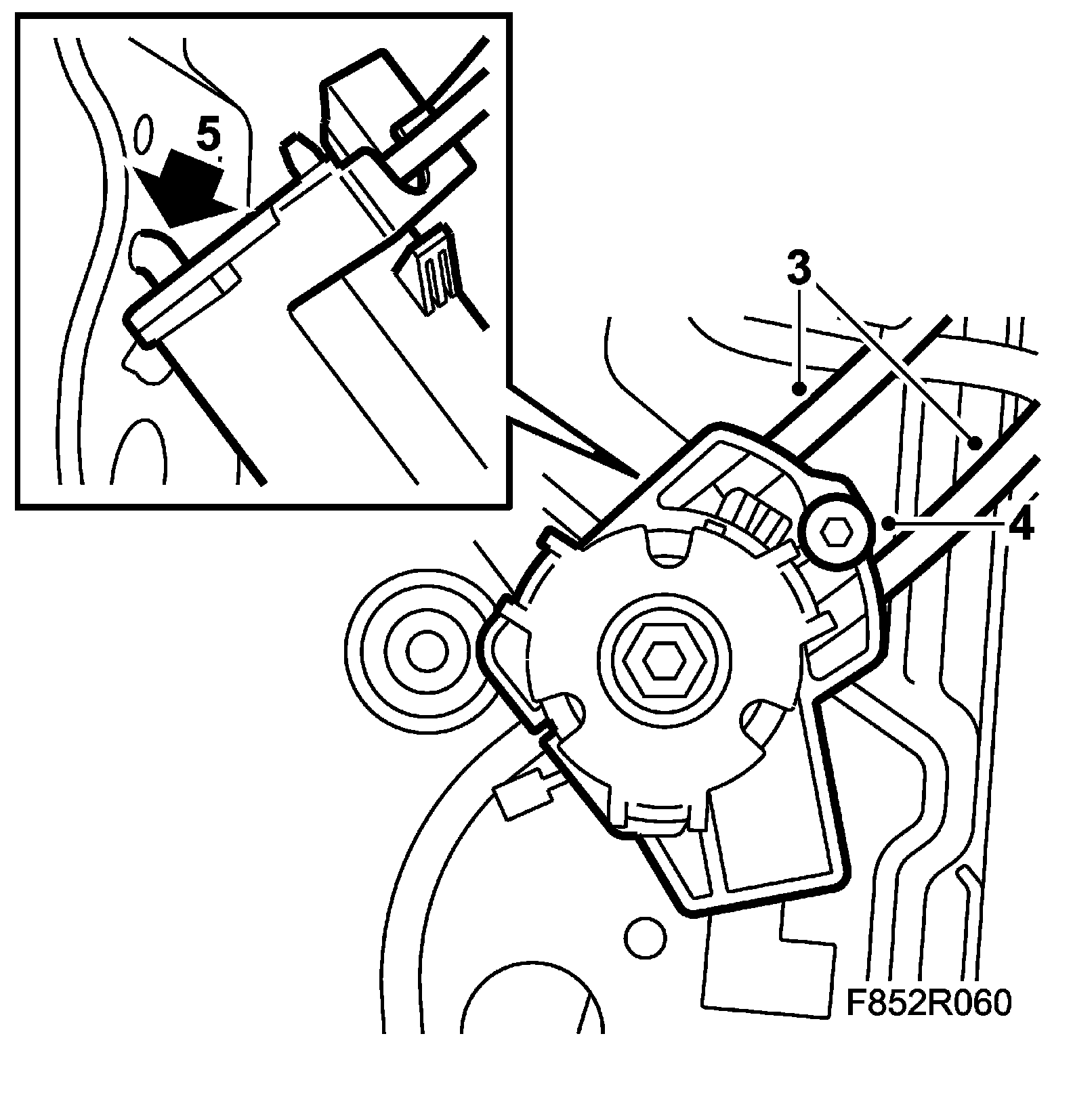 5
3
4
F852R060