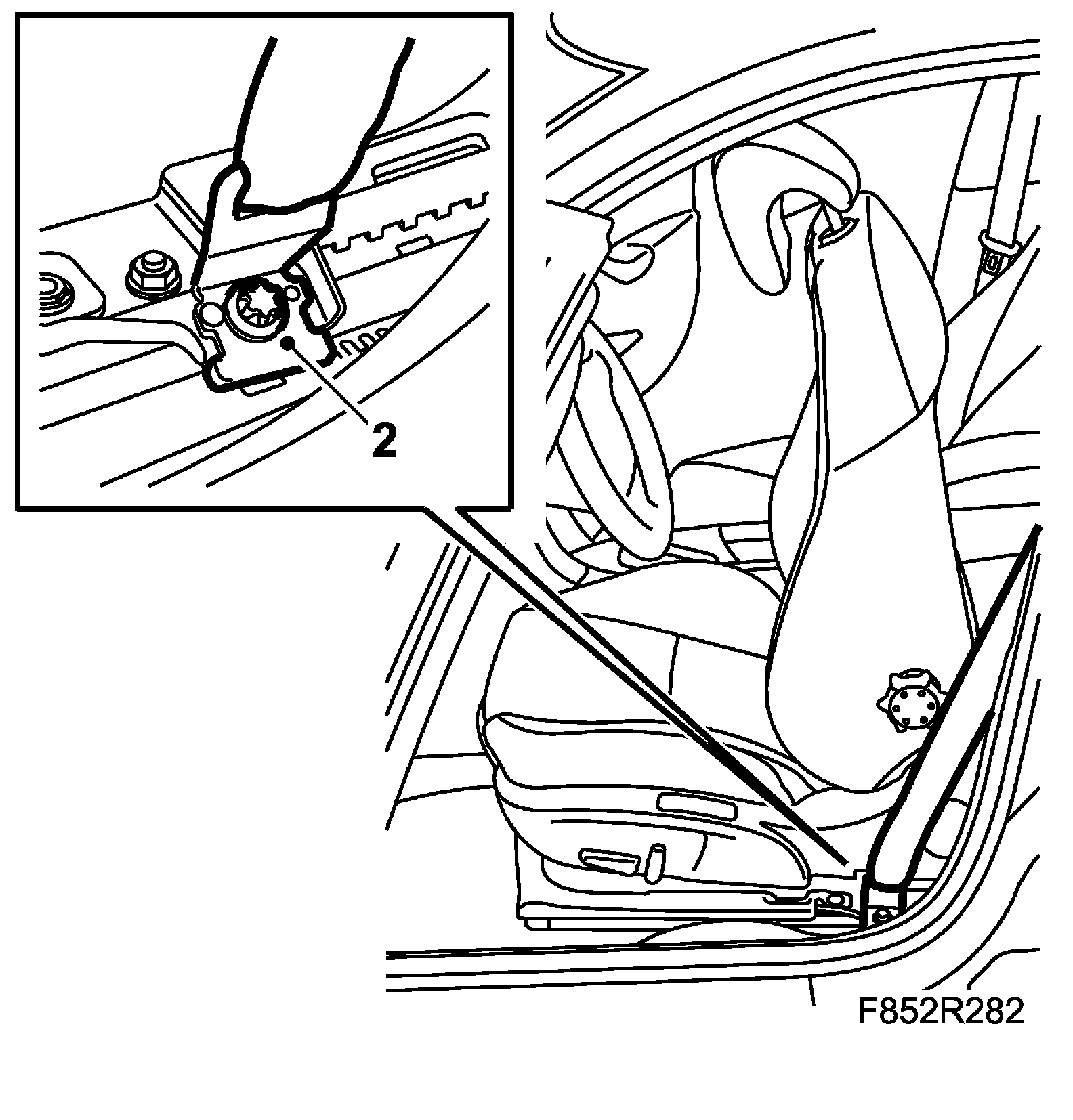 2

F852R282