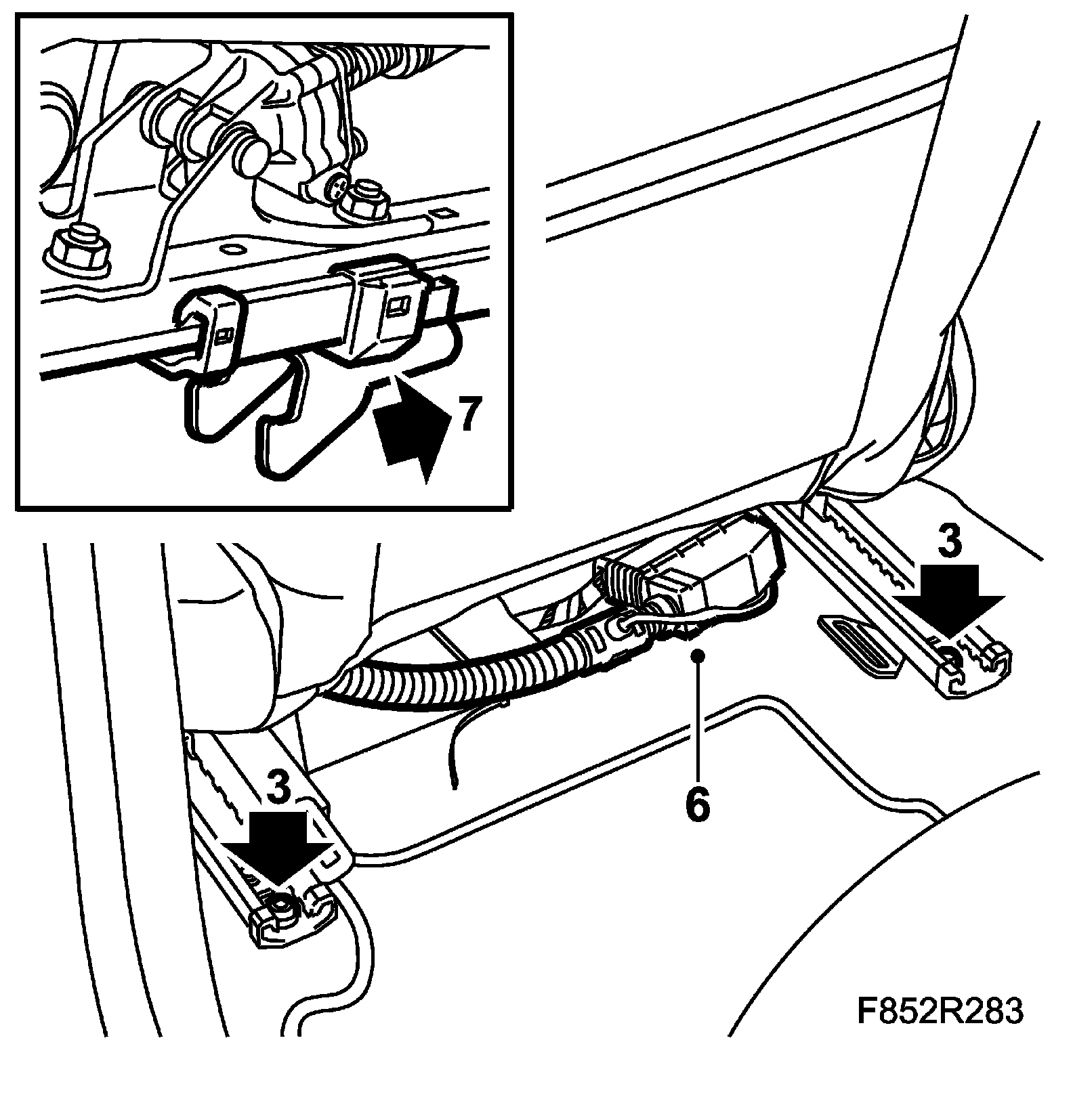 7

3

3

6

F852R283