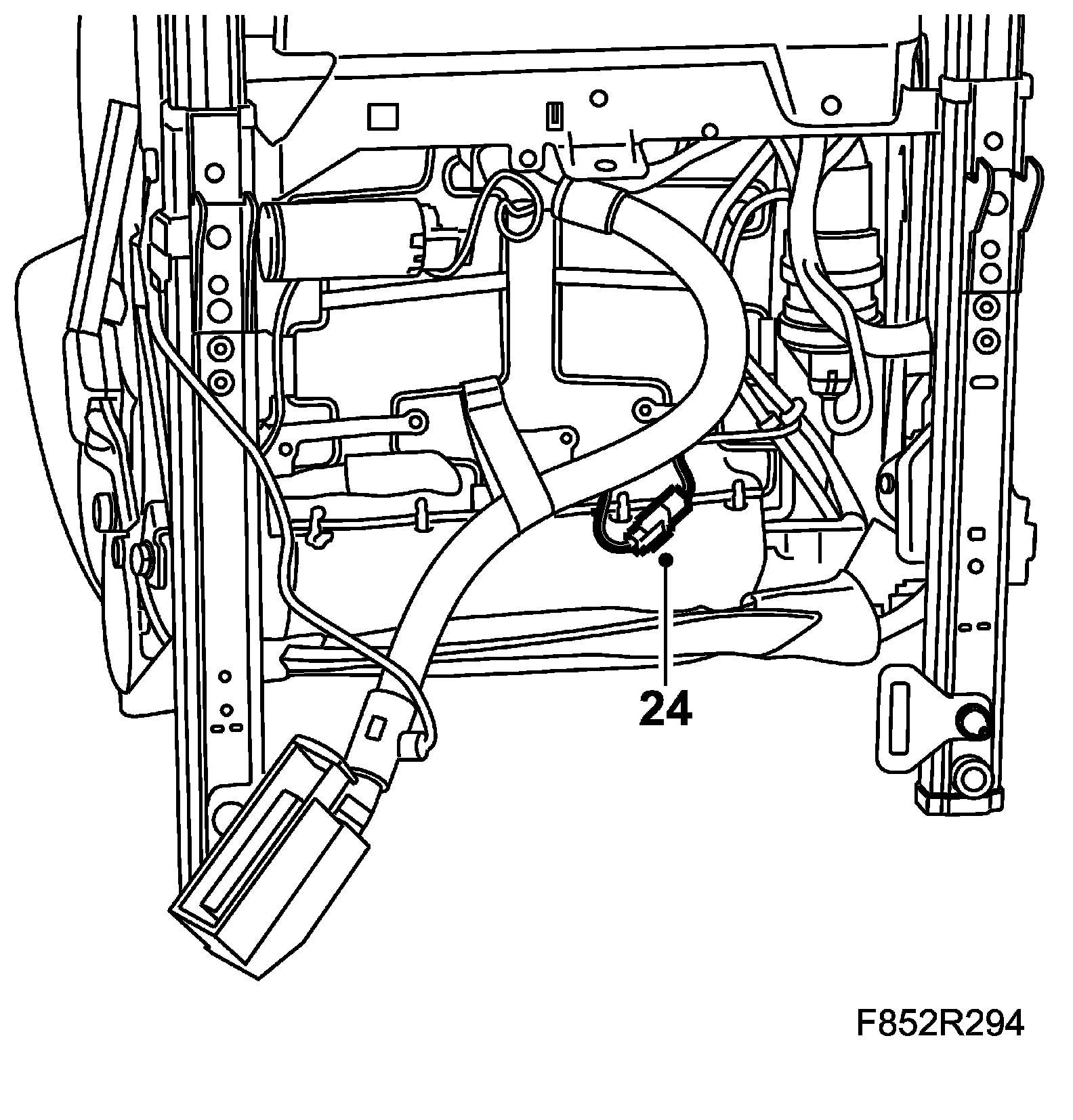 24

F852R294