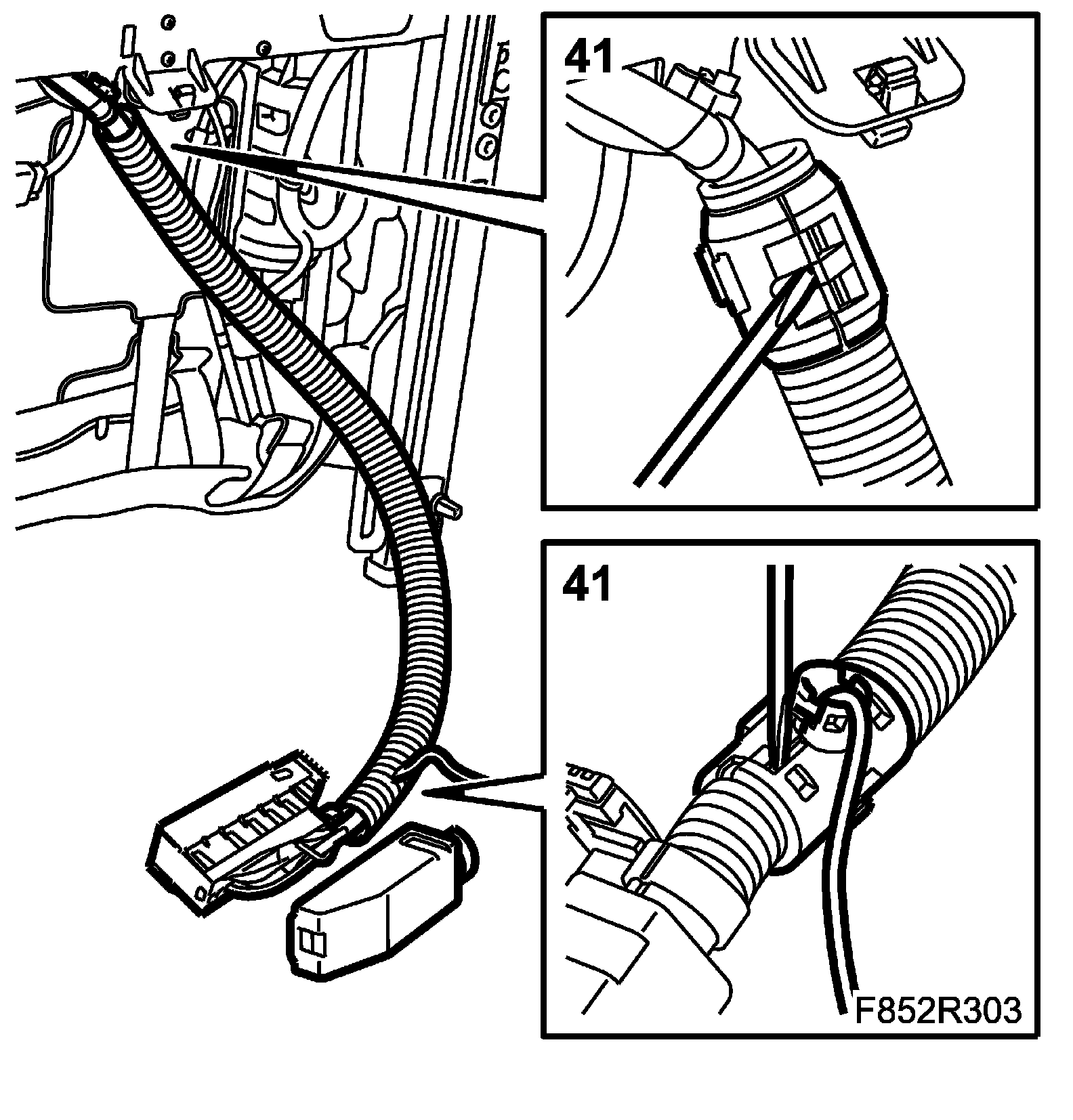 41

41

F852R303