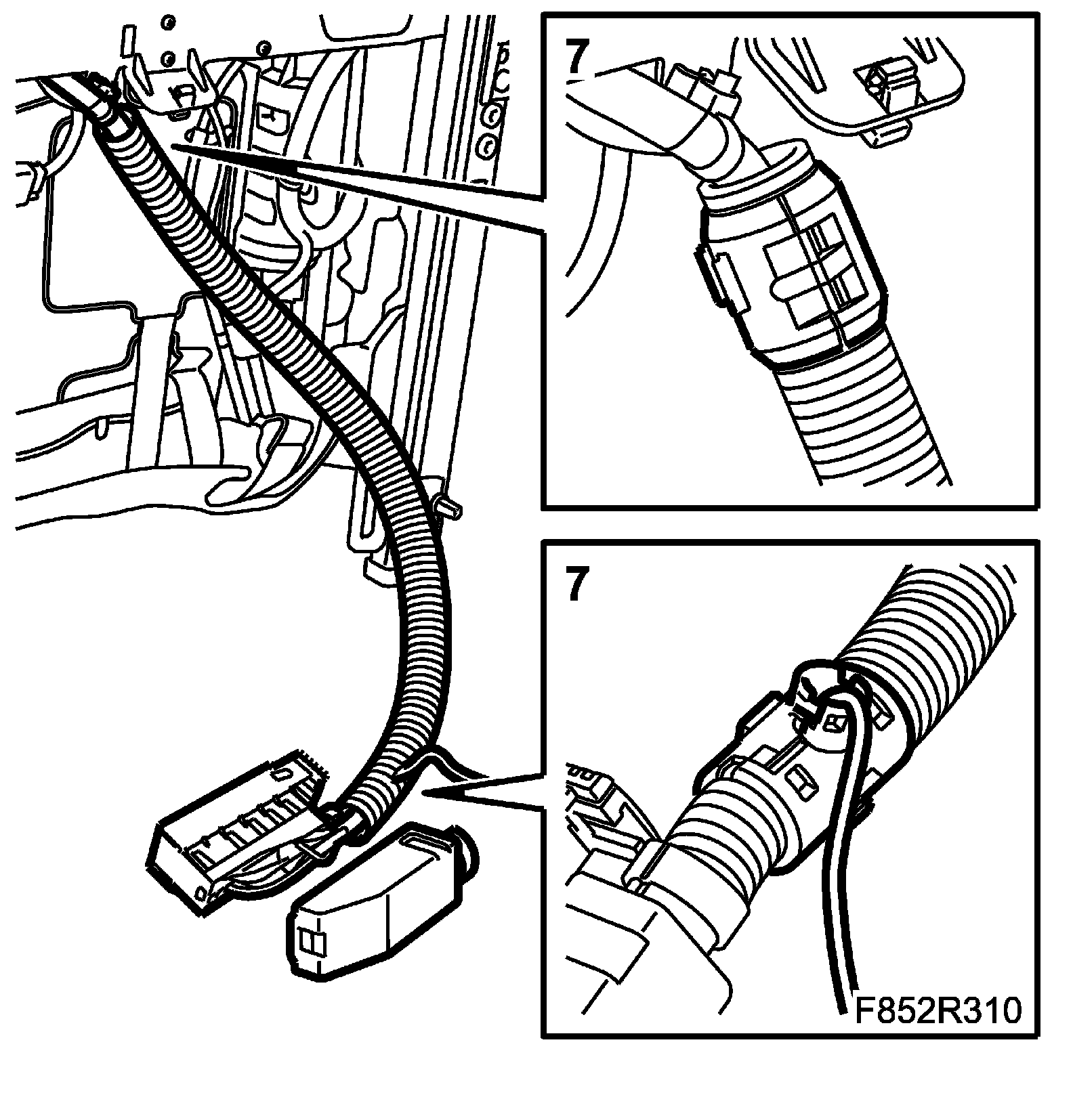 7

7

F852R310