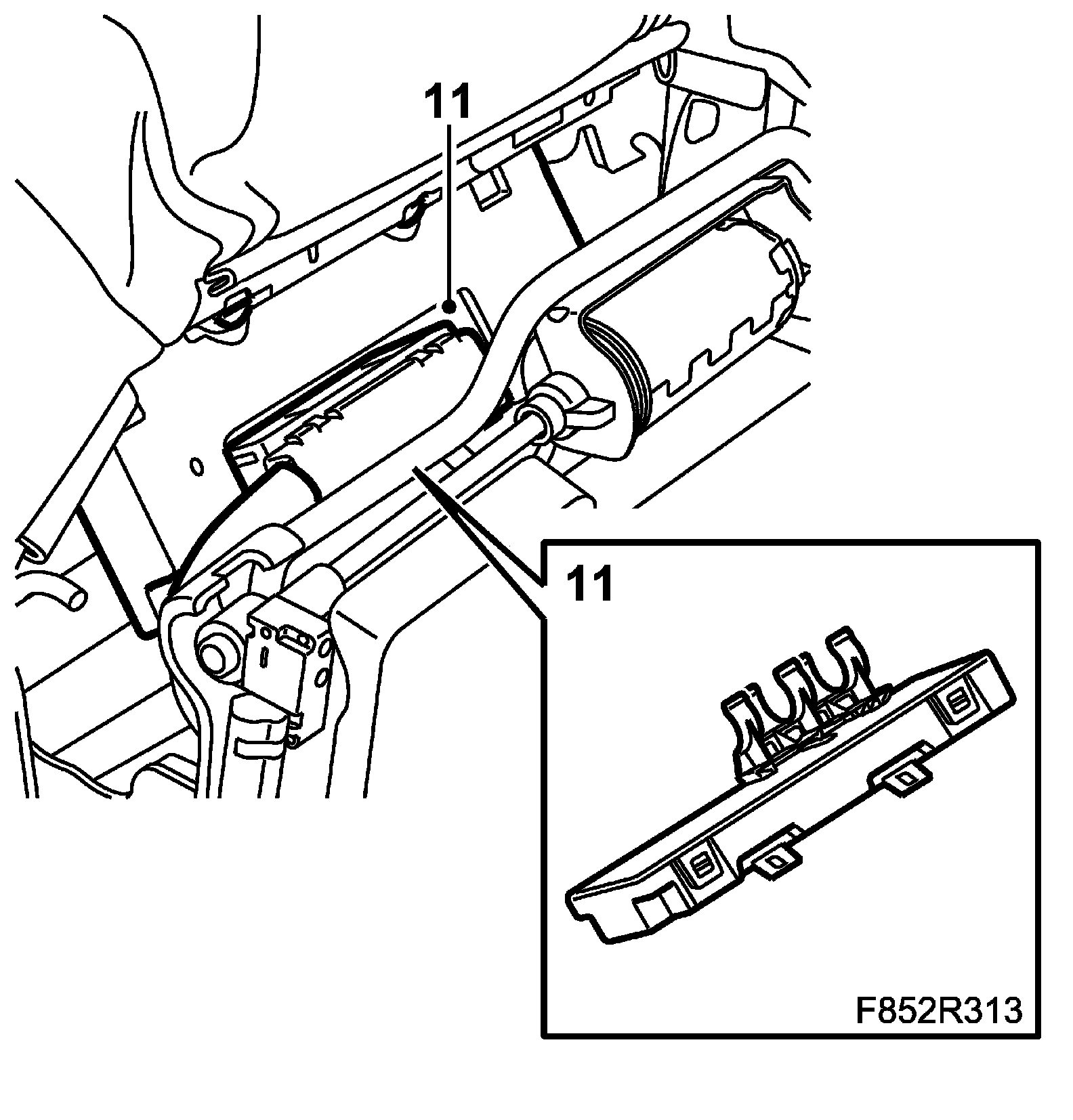 11

11

F852R313