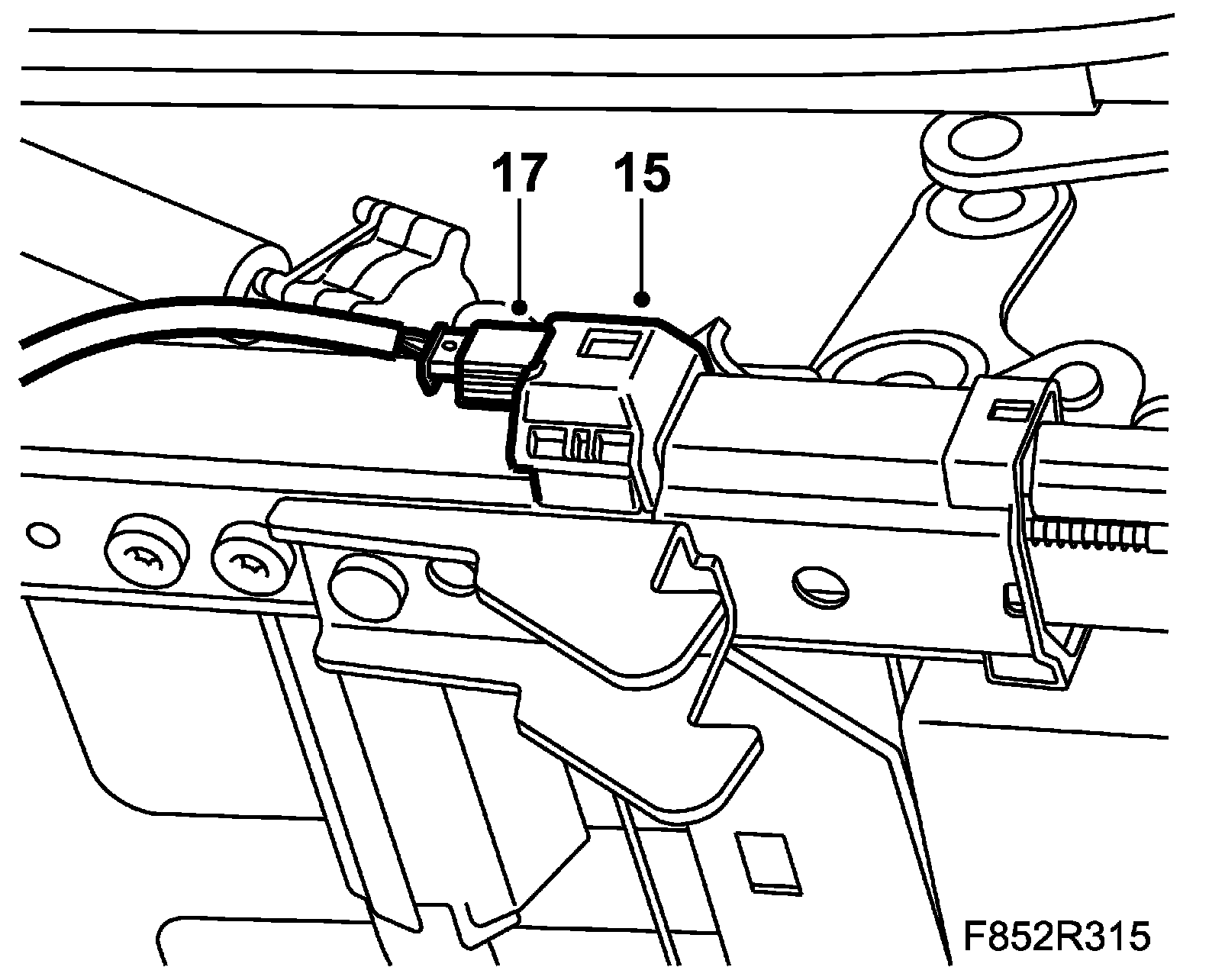 17
15
F852R315