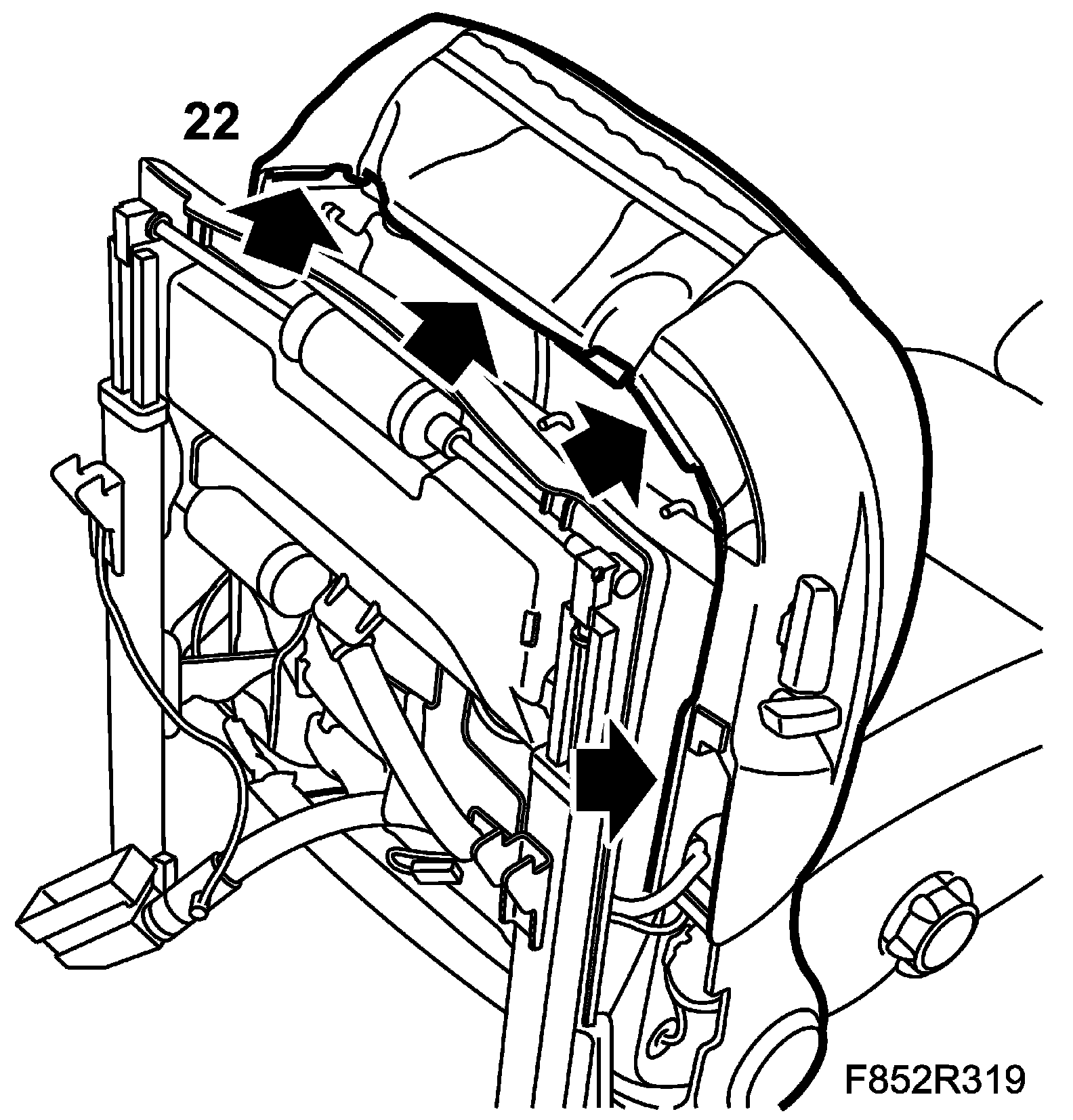 22

F852R319