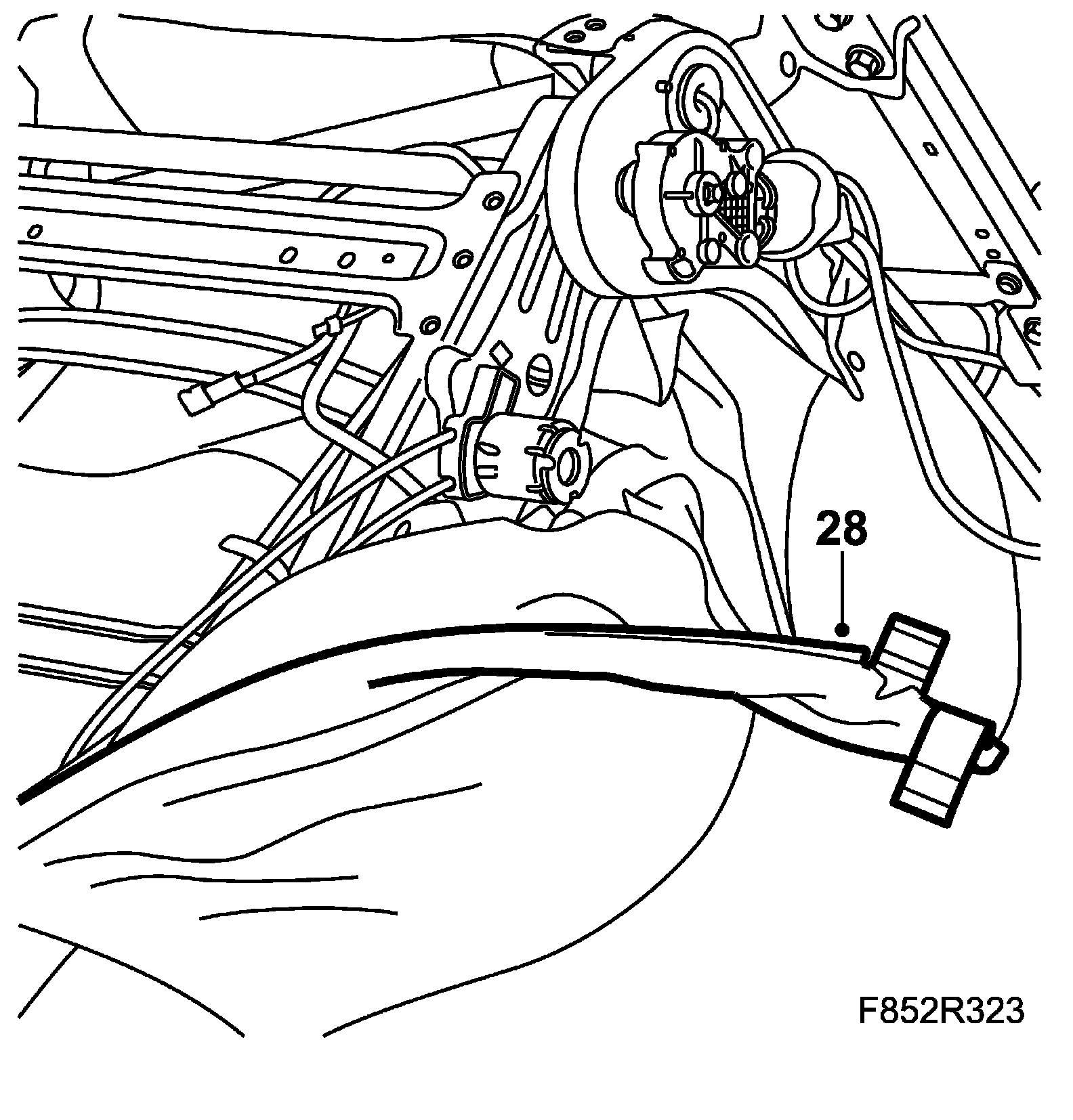 28

F852R323