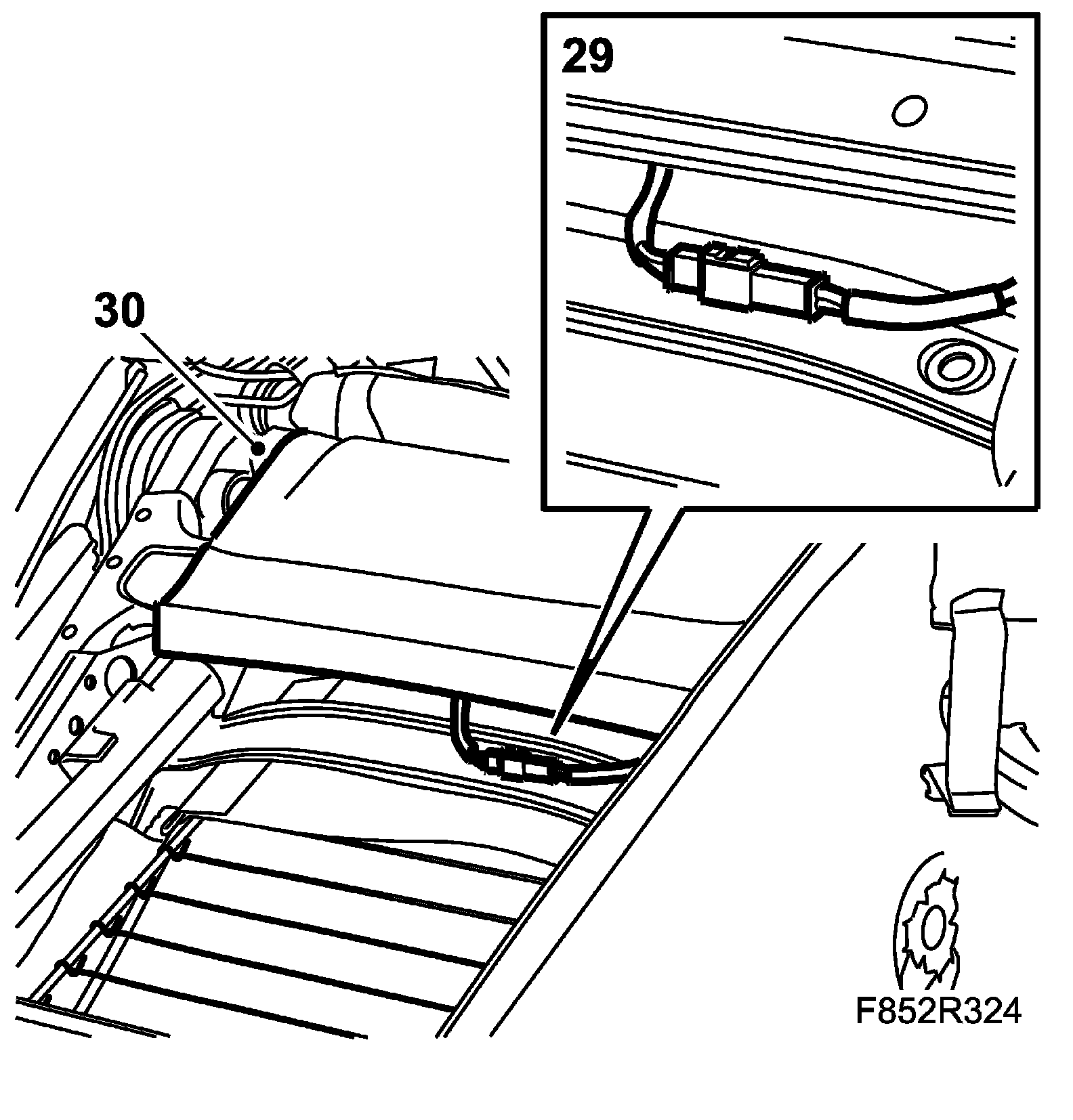 29

30

F852R324