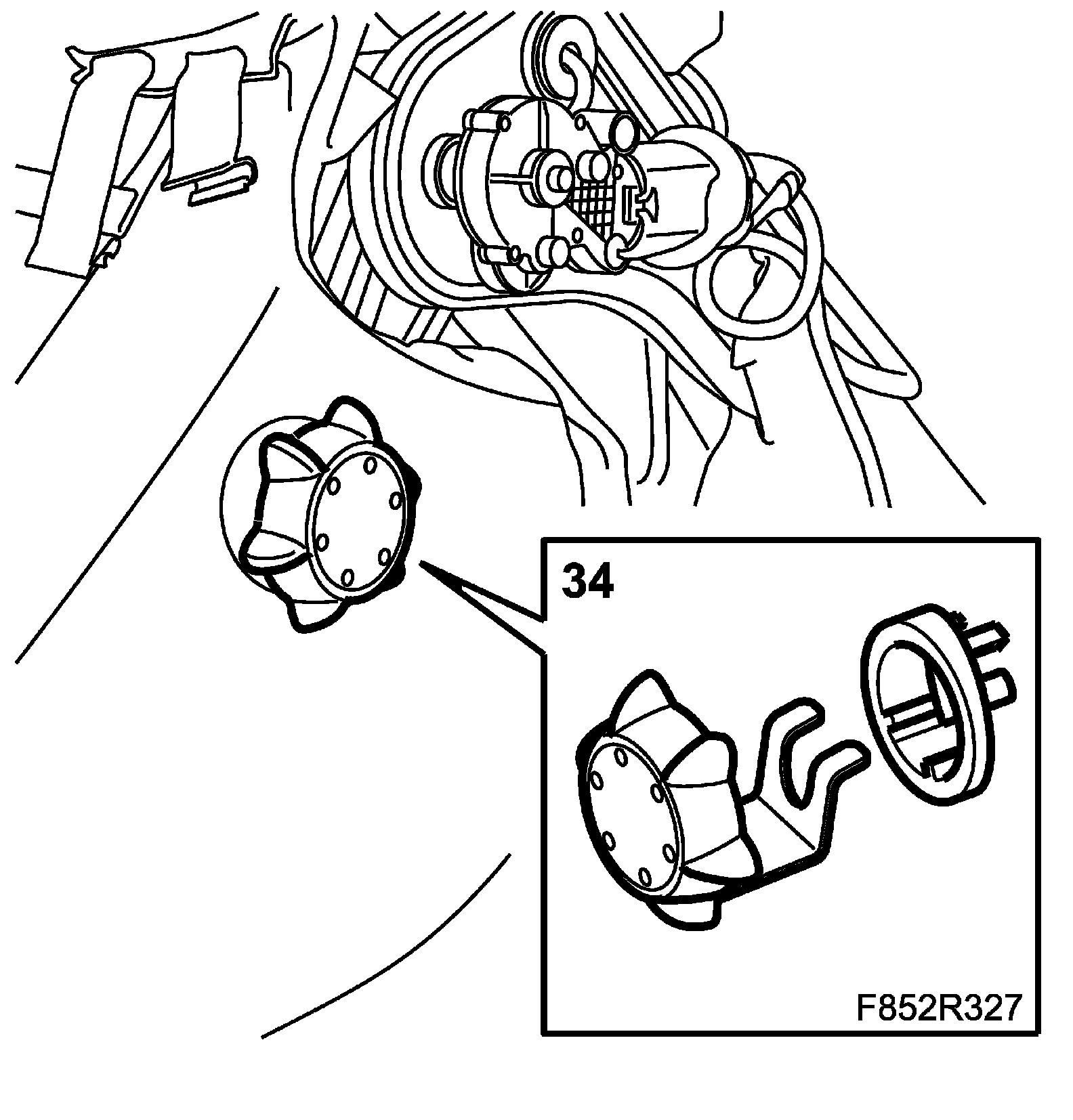 34

F852R327