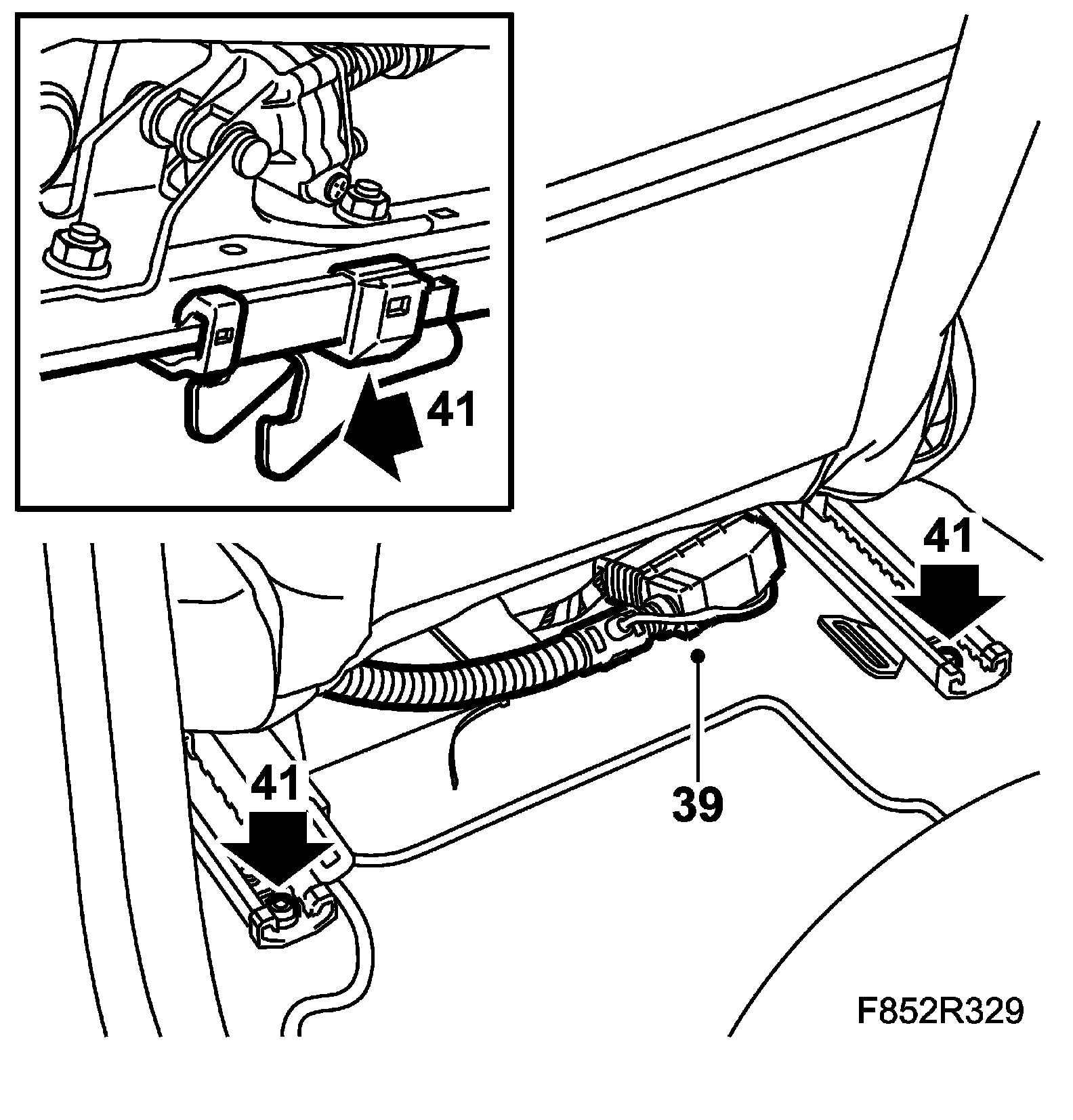 41

41

41

39

F852R329