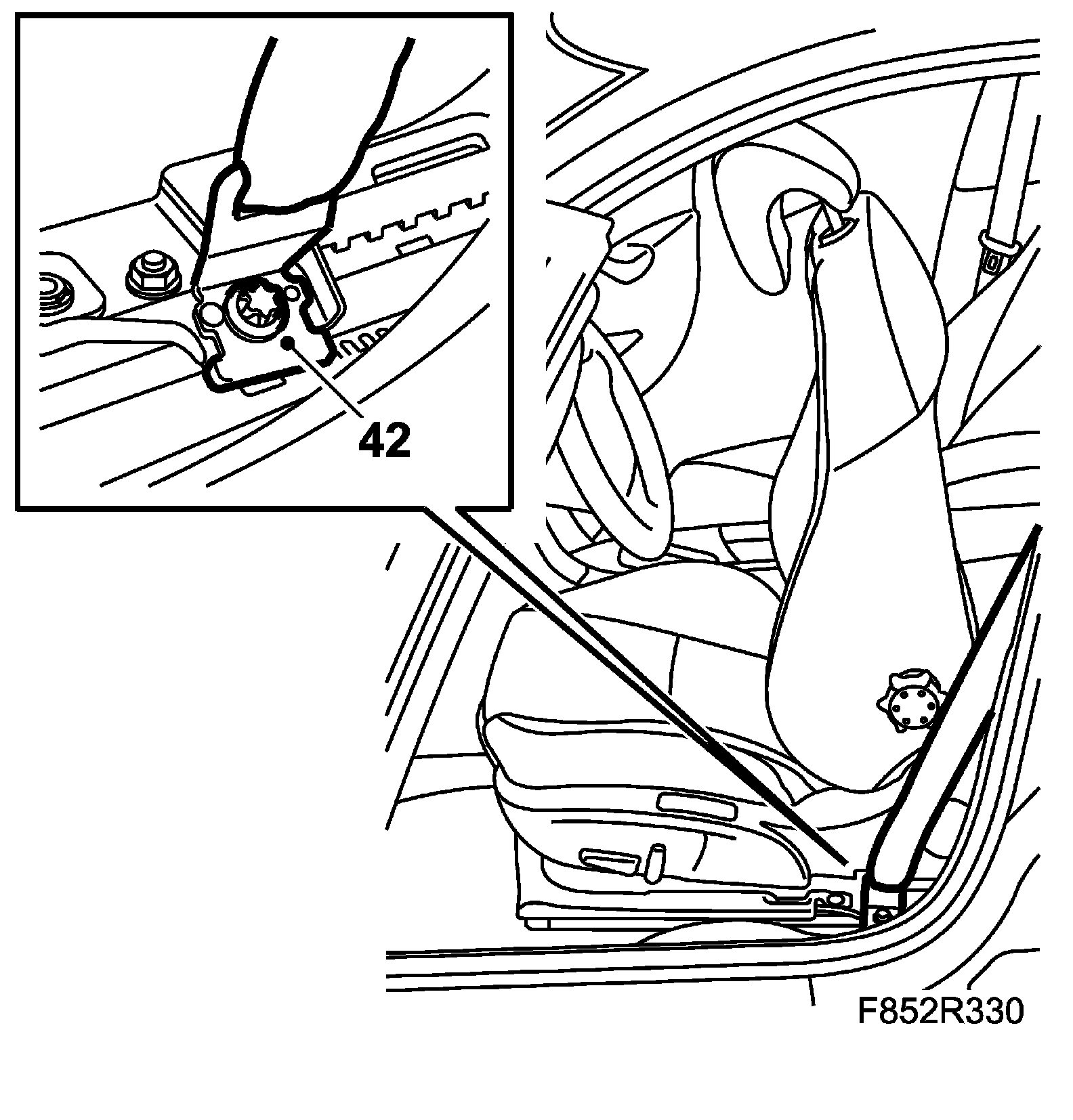 42

F852R330