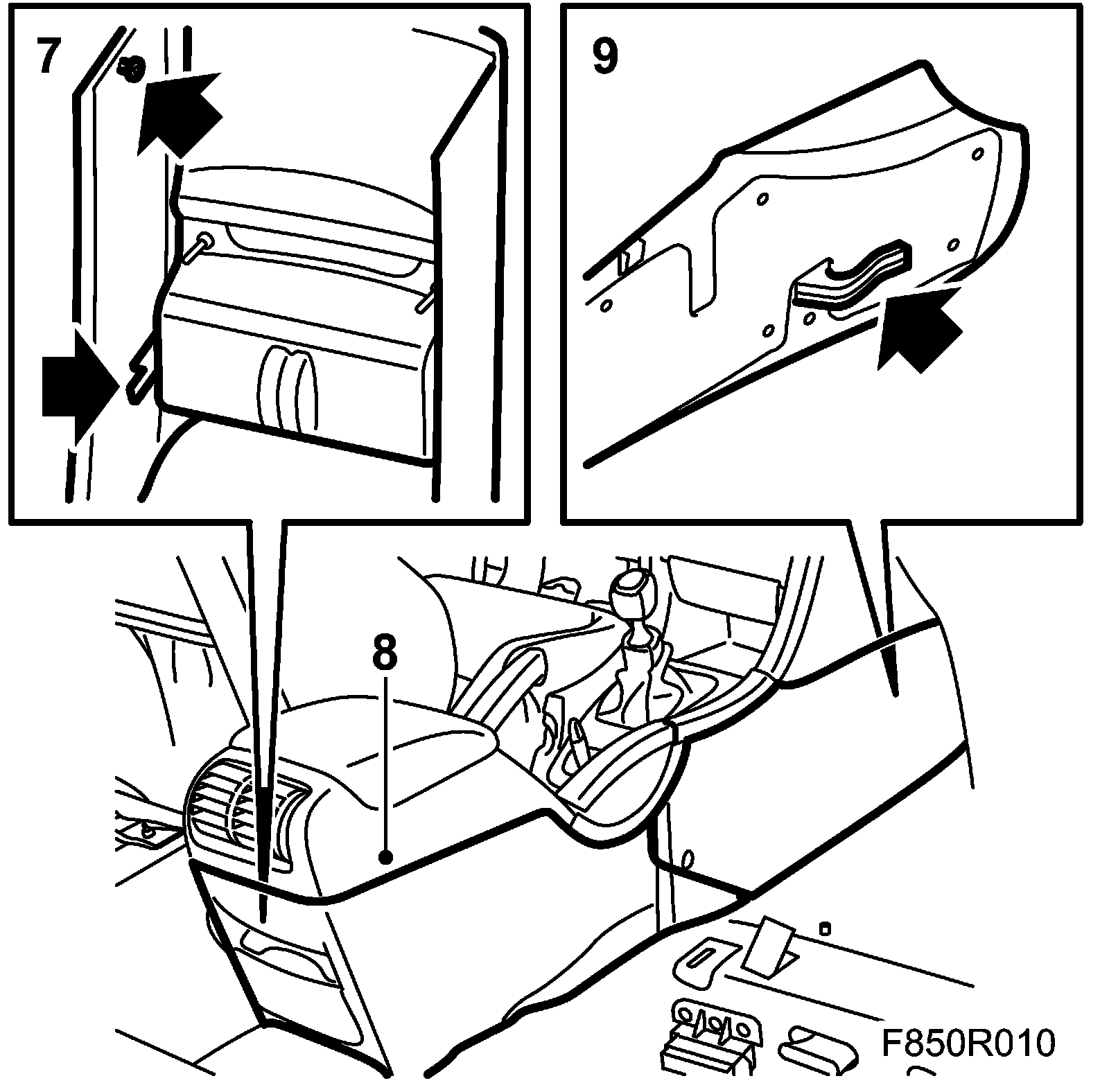 7
9
8
F850R010