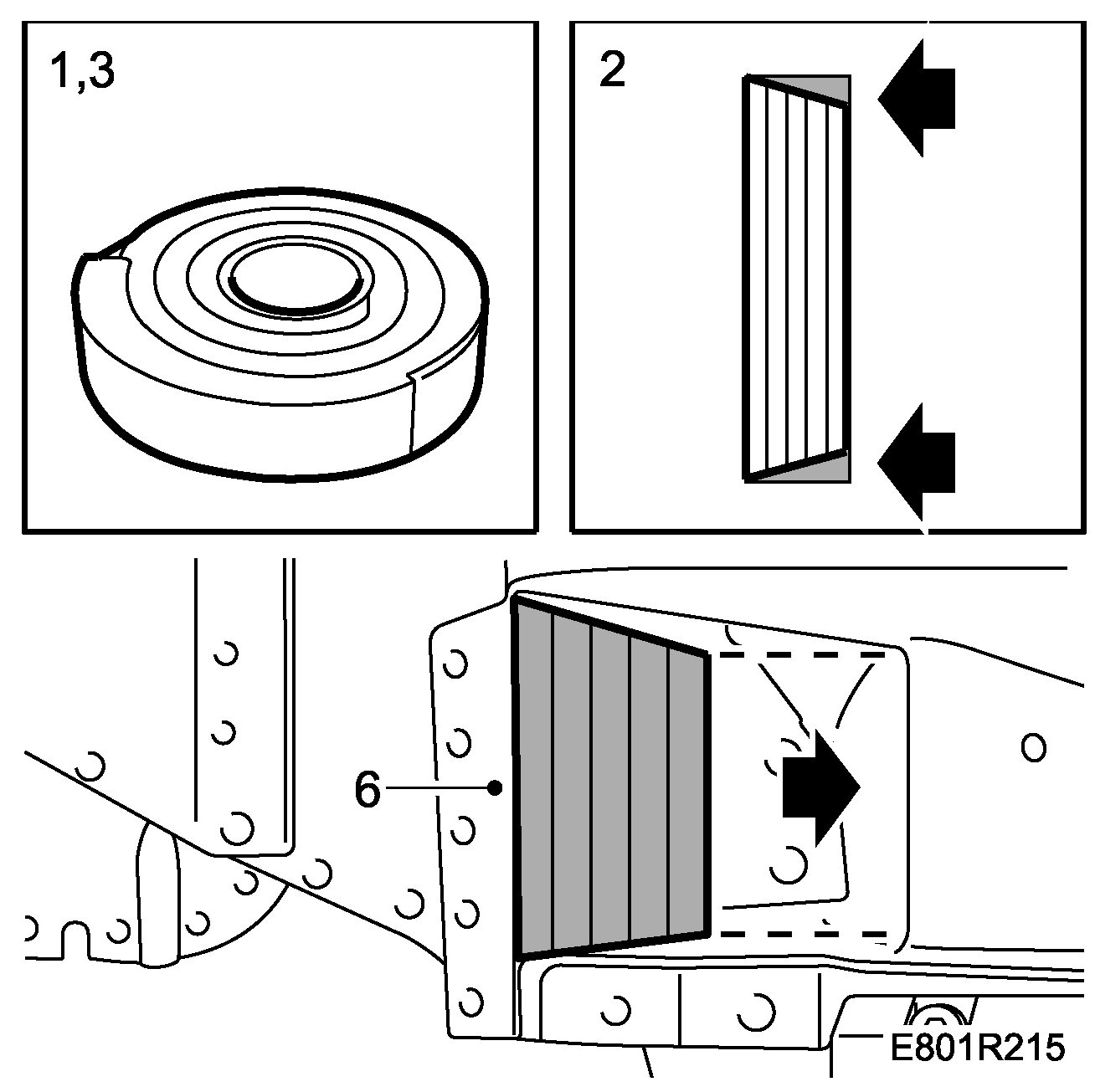 1,3

2

6

E801R215