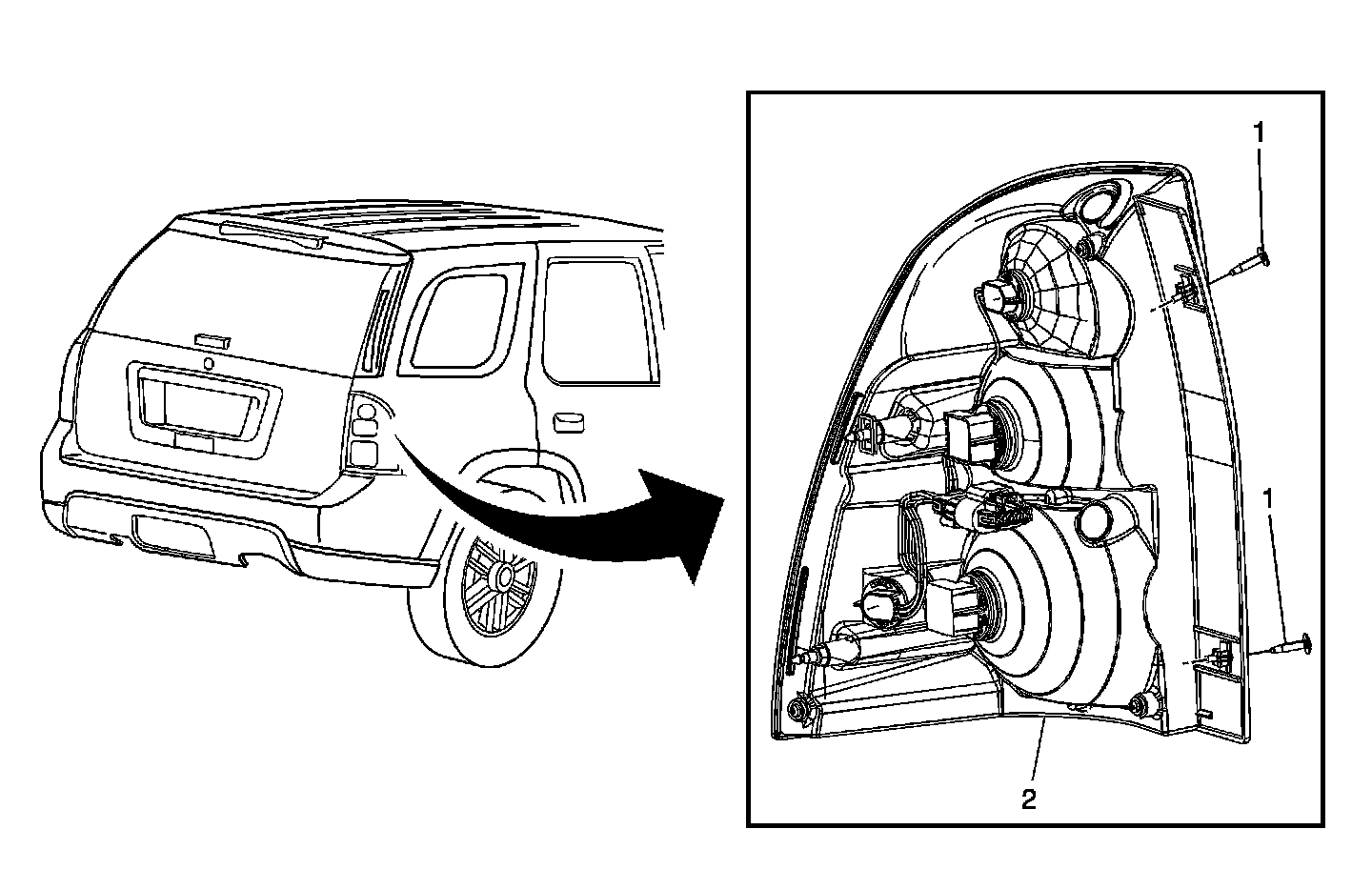 1
1
2