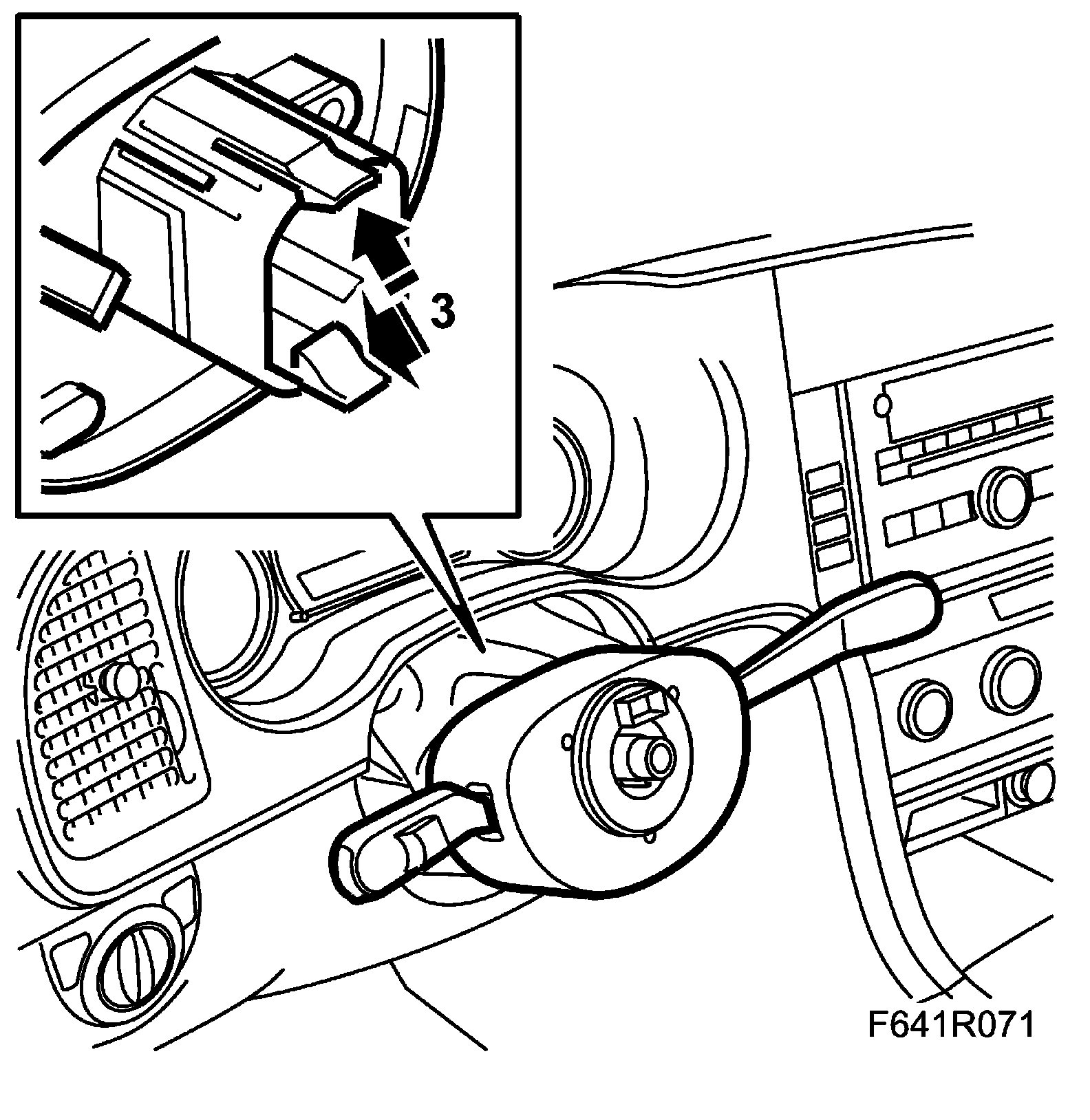 3

F641R071